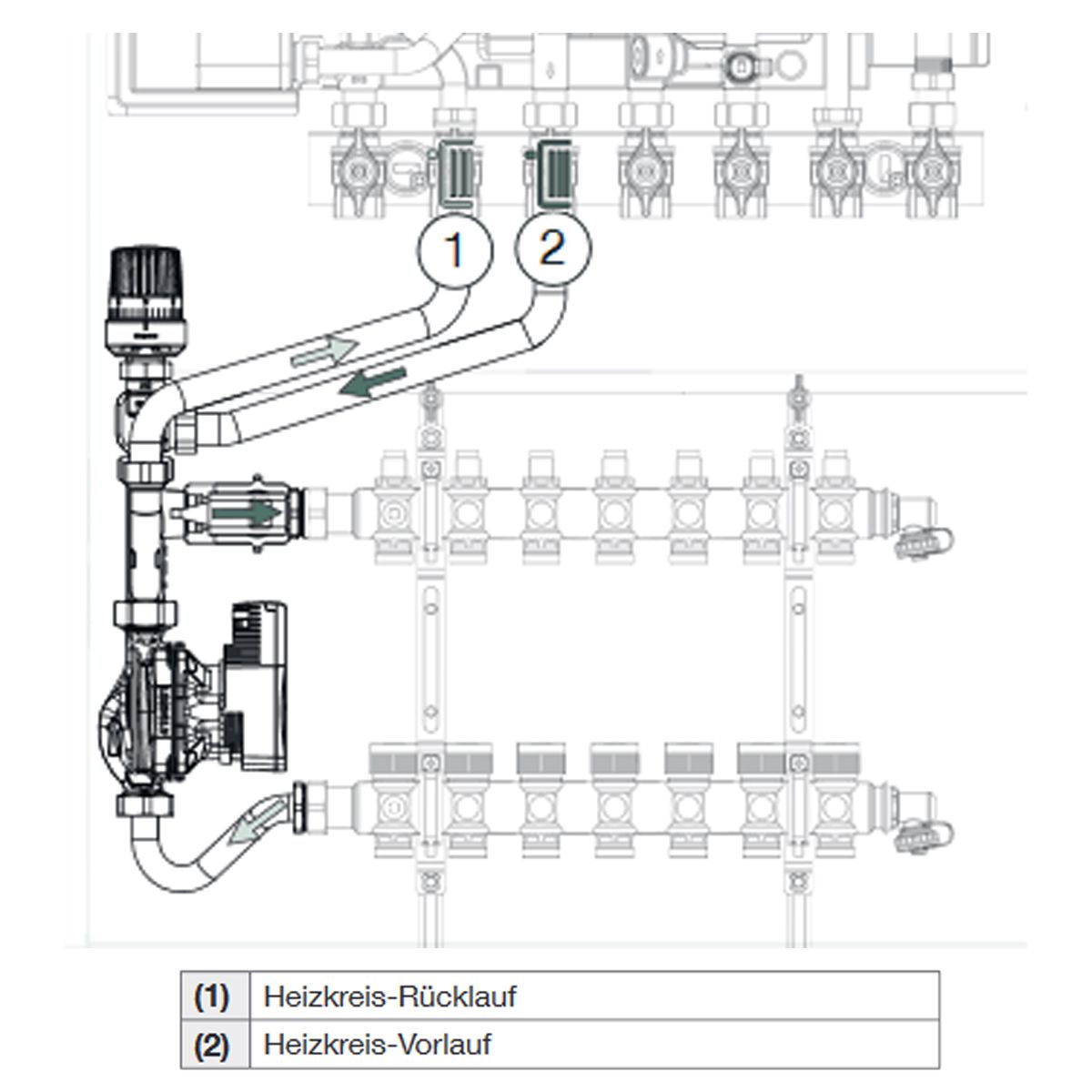 1
2

| (1) | Heizkreis-Rücklauf |
|---|---|
| (2) | Heizkreis-Vorlauf |