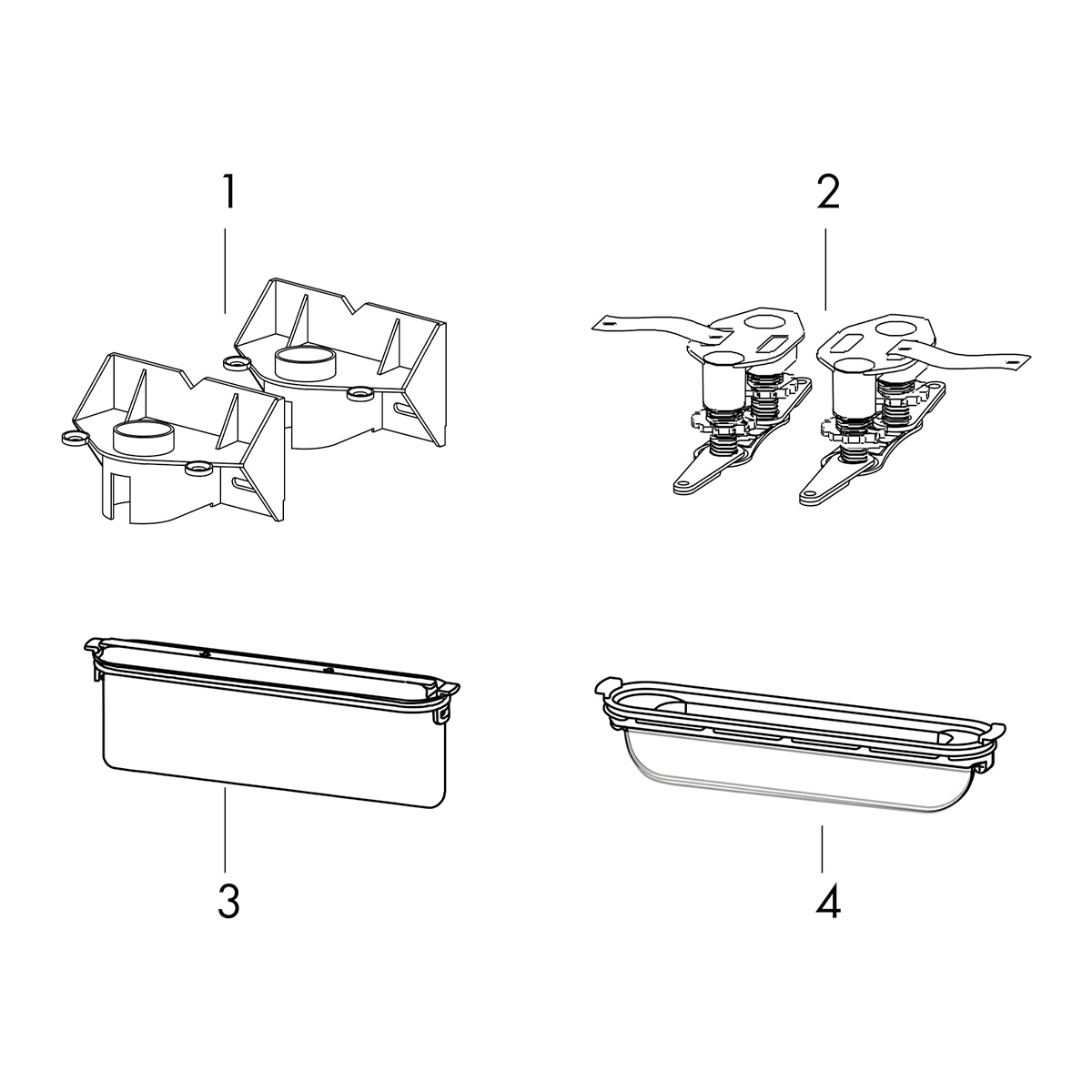 1

2

3

4