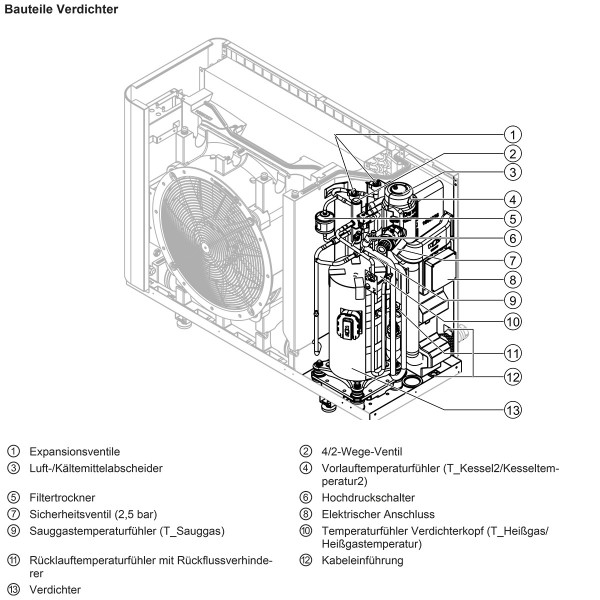 Bauteile Verdichter

1
2
3
4
5
6
7
8
9
10
11
12
13

① Expansionsventile
② 4/2-Wege-Ventil
③ Luft-/Kältemittelabscheider
④ Vorlauftemperaturfühler (T_Kessel2/Kesseltemperatur2)
⑤ Filtertrockner
⑥ Hochdruckschalter
⑦ Sicherheitsventil (2,5 bar)
⑧ Elektrischer Anschluss
⑨ Sauggastemperaturfühler (T_Sauggas)
⑩ Temperaturfühler Verdichterkopf (T_Heißgas/Heißgastemperatur)
⑪ Rücklauftemperaturfühler mit Rückflussverhinderer
⑫ Kabeleinführung
⑬ Verdichter