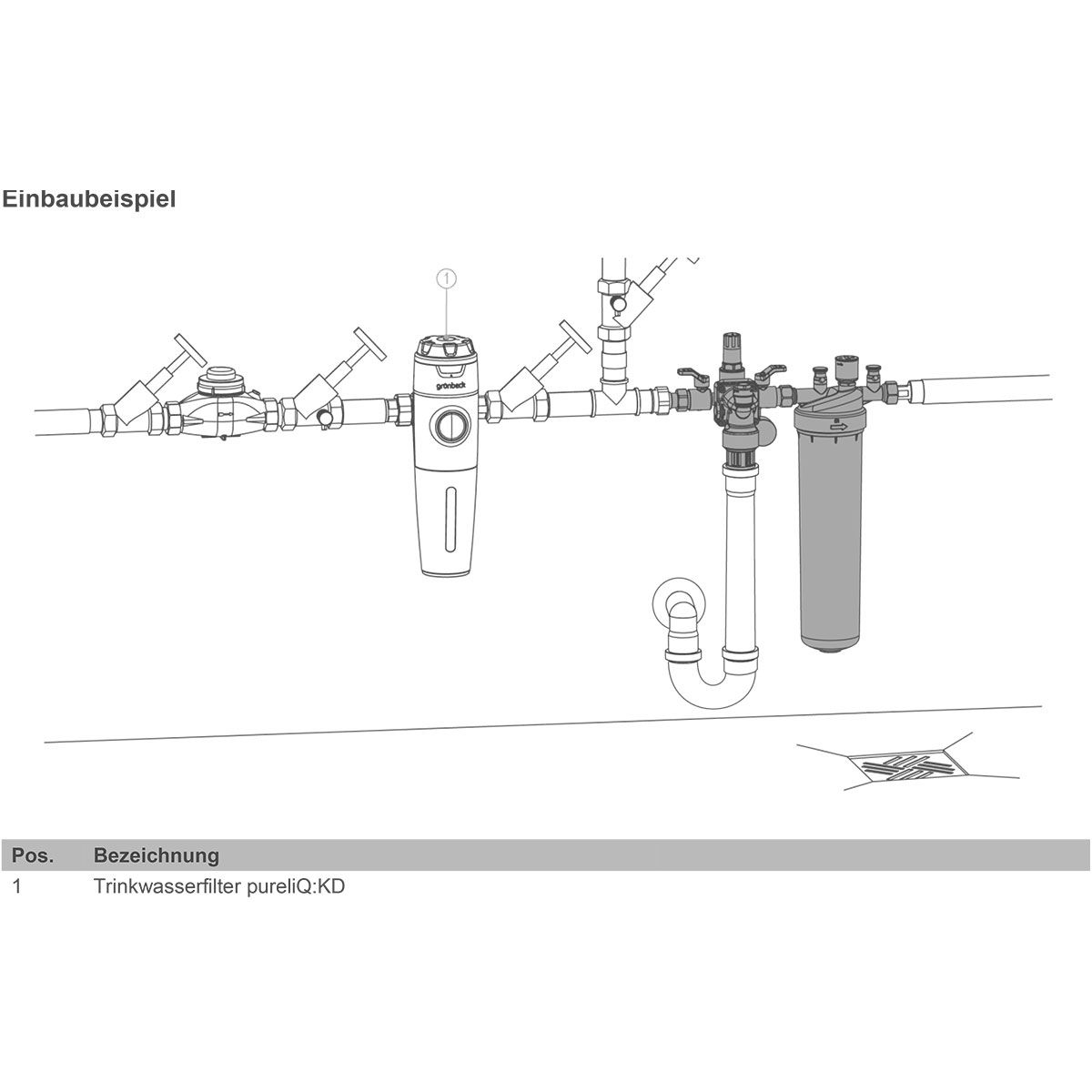 Einbaubeispiel

1

grünbeck

| Pos. | Bezeichnung |
|---|---|
| 1 | Trinkwasserfilter pureliQ:KD |