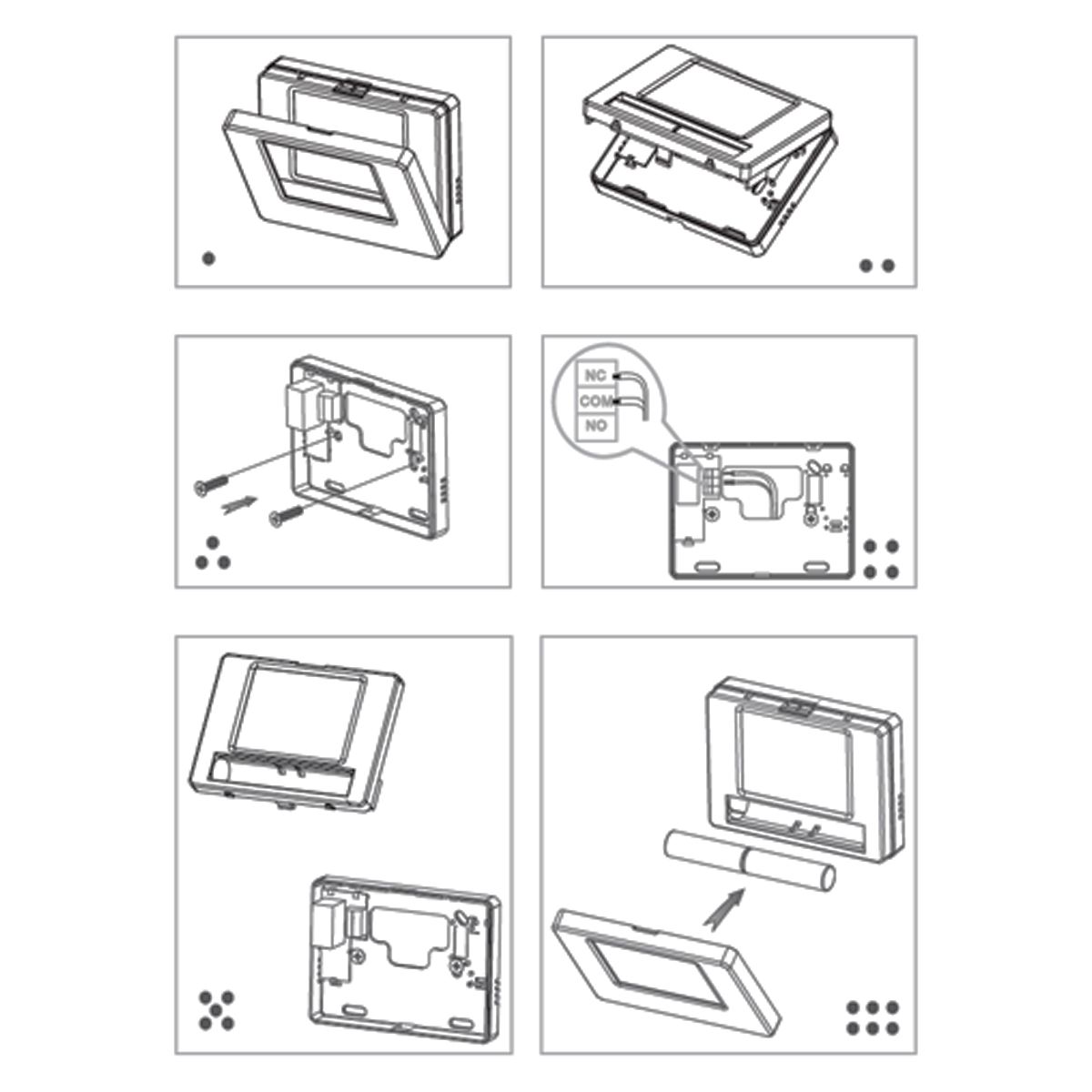 NC
COM
NO