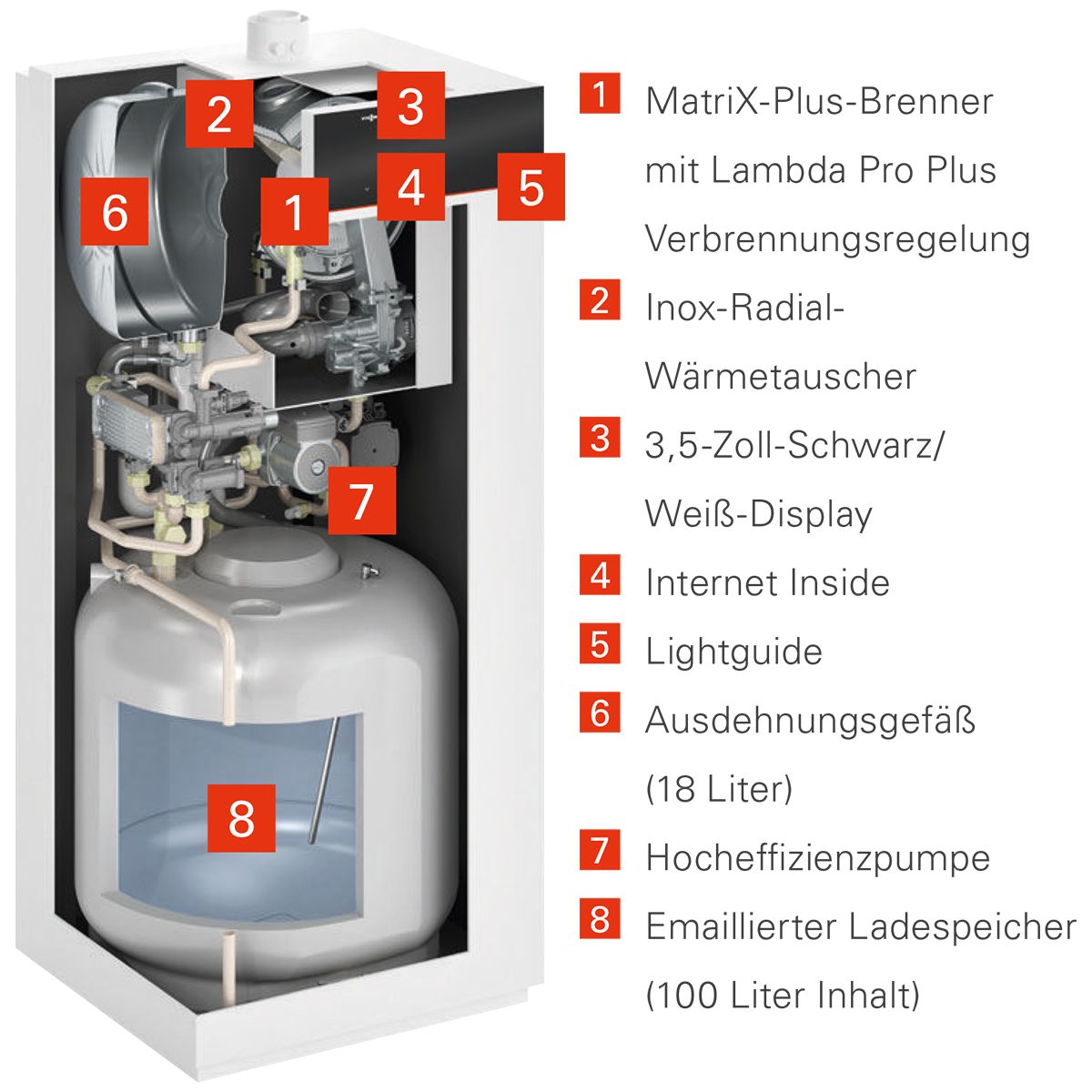 2
3
6
1
4
5
7
8

1 MatriX-Plus-Brenner mit Lambda Pro Plus Verbrennungsregelung

2 Inox-Radial-Wärmetauscher

3 3,5-Zoll-Schwarz/Weiß-Display

4 Internet Inside

5 Lightguide

6 Ausdehnungsgefäß (18 Liter)

7 Hocheffizienzpumpe

8 Emaillierter Ladespeicher (100 Liter Inhalt)