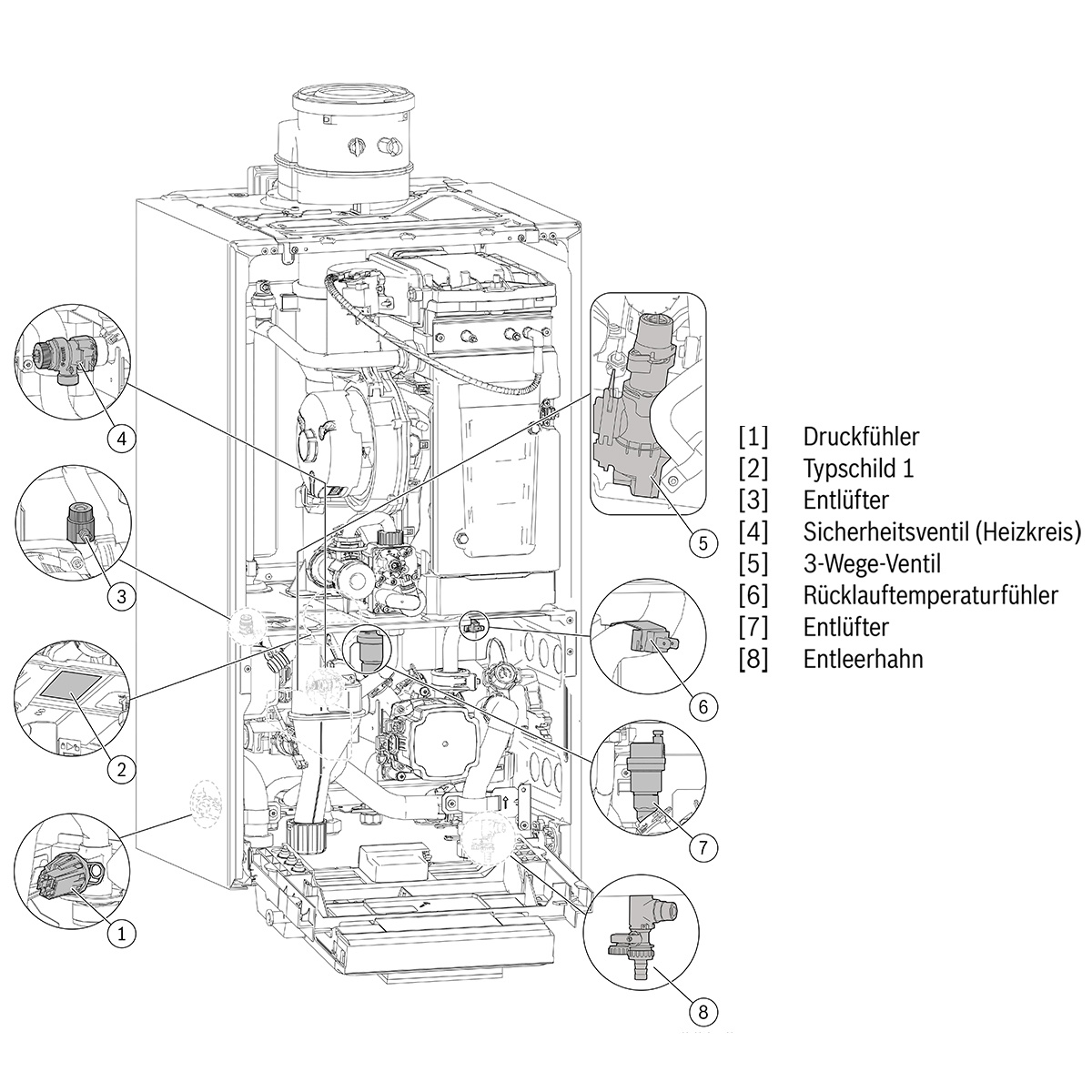 4

3

2

1

5

6

7

8

[1] Druckfühler
[2] Typschild 1
[3] Entlüfter
[4] Sicherheitsventil (Heizkreis)
[5] 3-Wege-Ventil
[6] Rücklauftemperaturfühler
[7] Entlüfter
[8] Entleerhahn