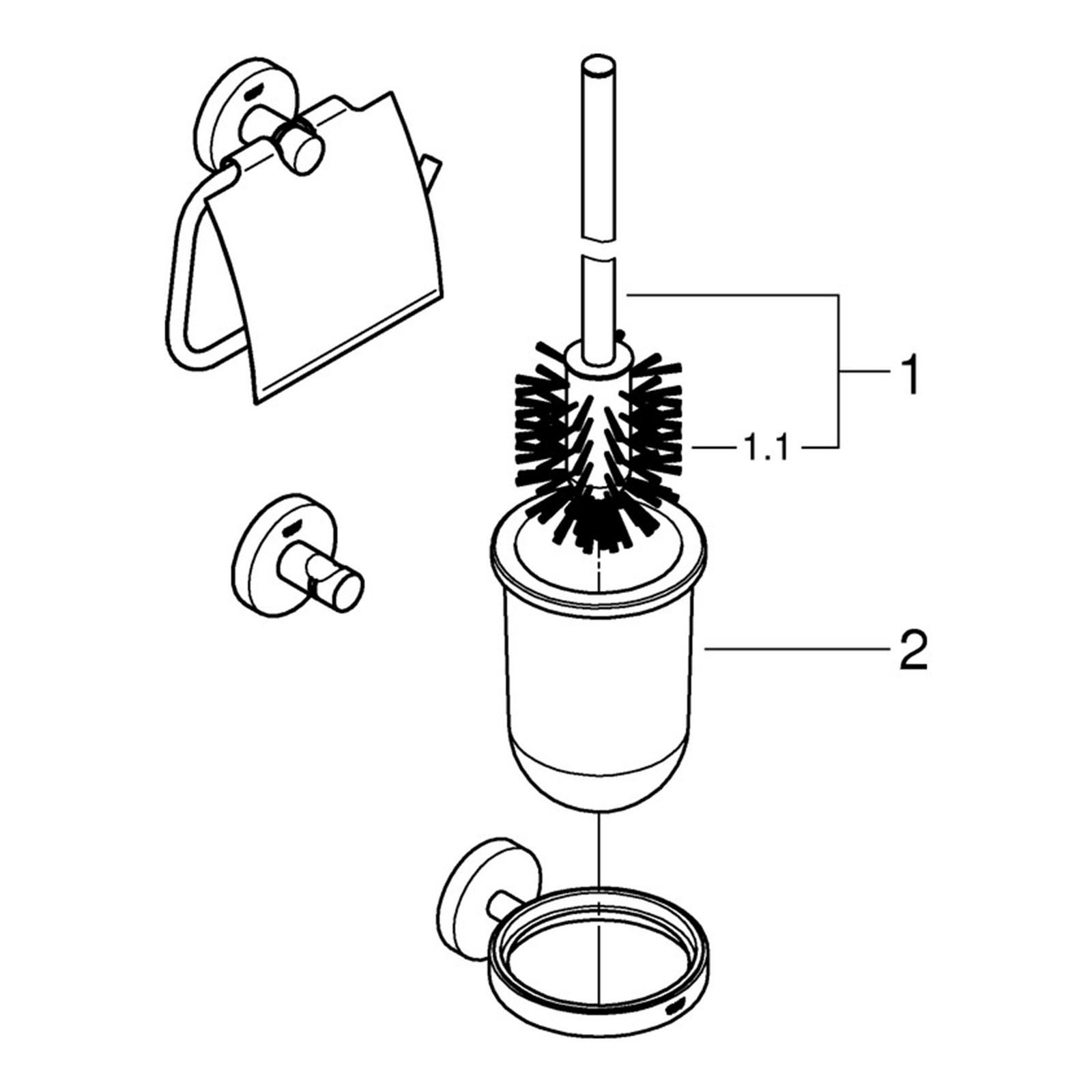 1
1.1
2