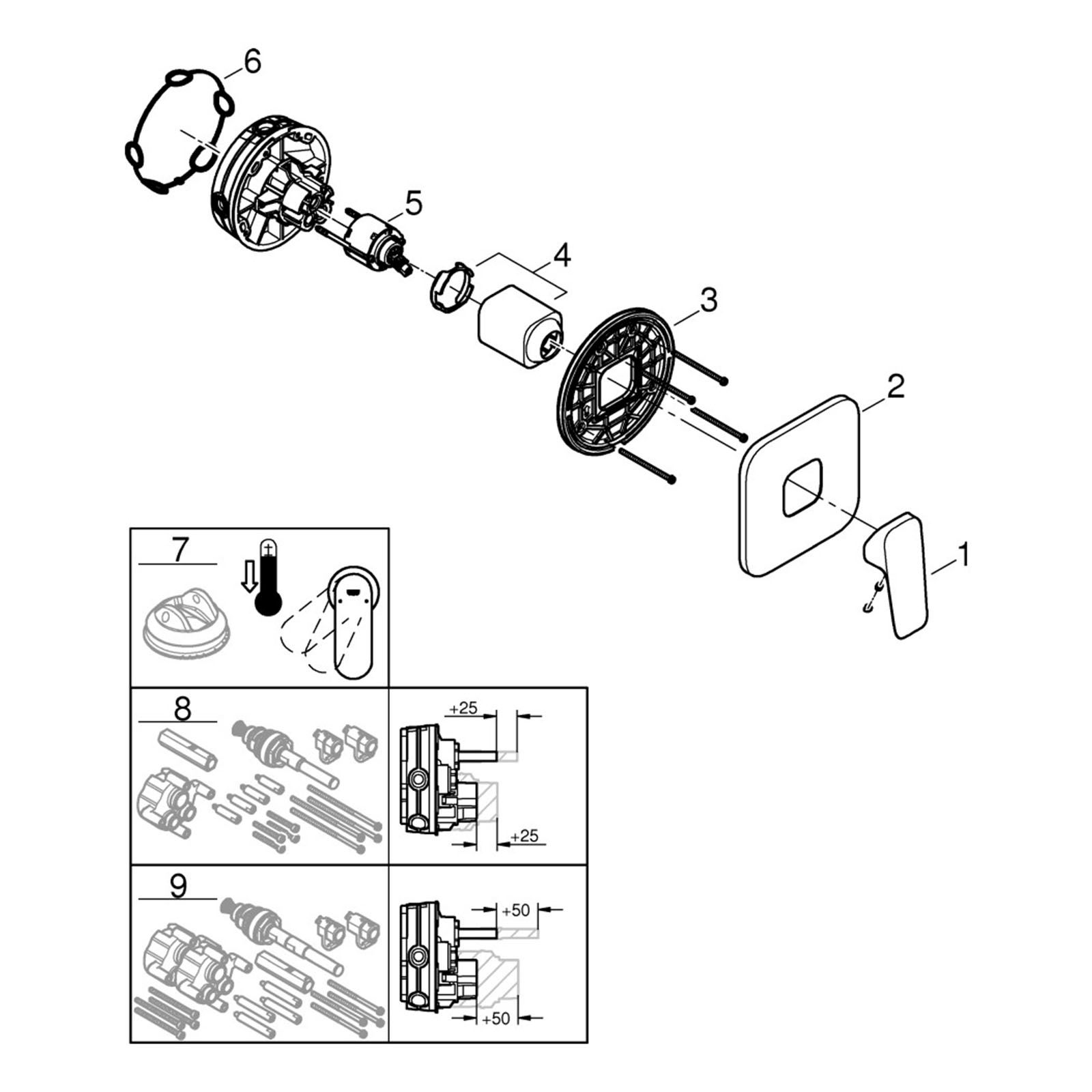 6

5

4

3

2

1

7

8

+25

+25

9

+50

+50