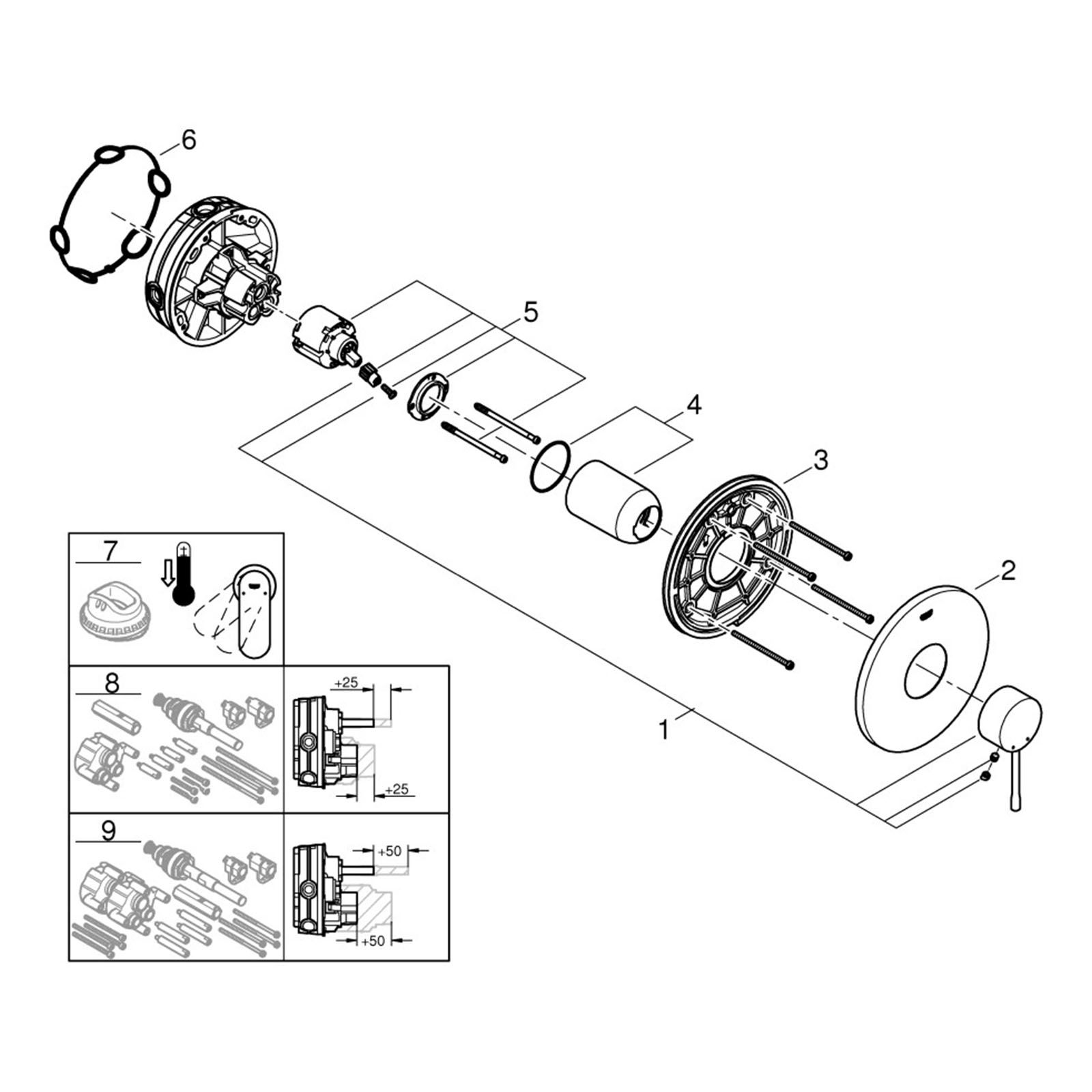 6
5
4
3
2
1
7
8
+25
+25
9
+50
+50