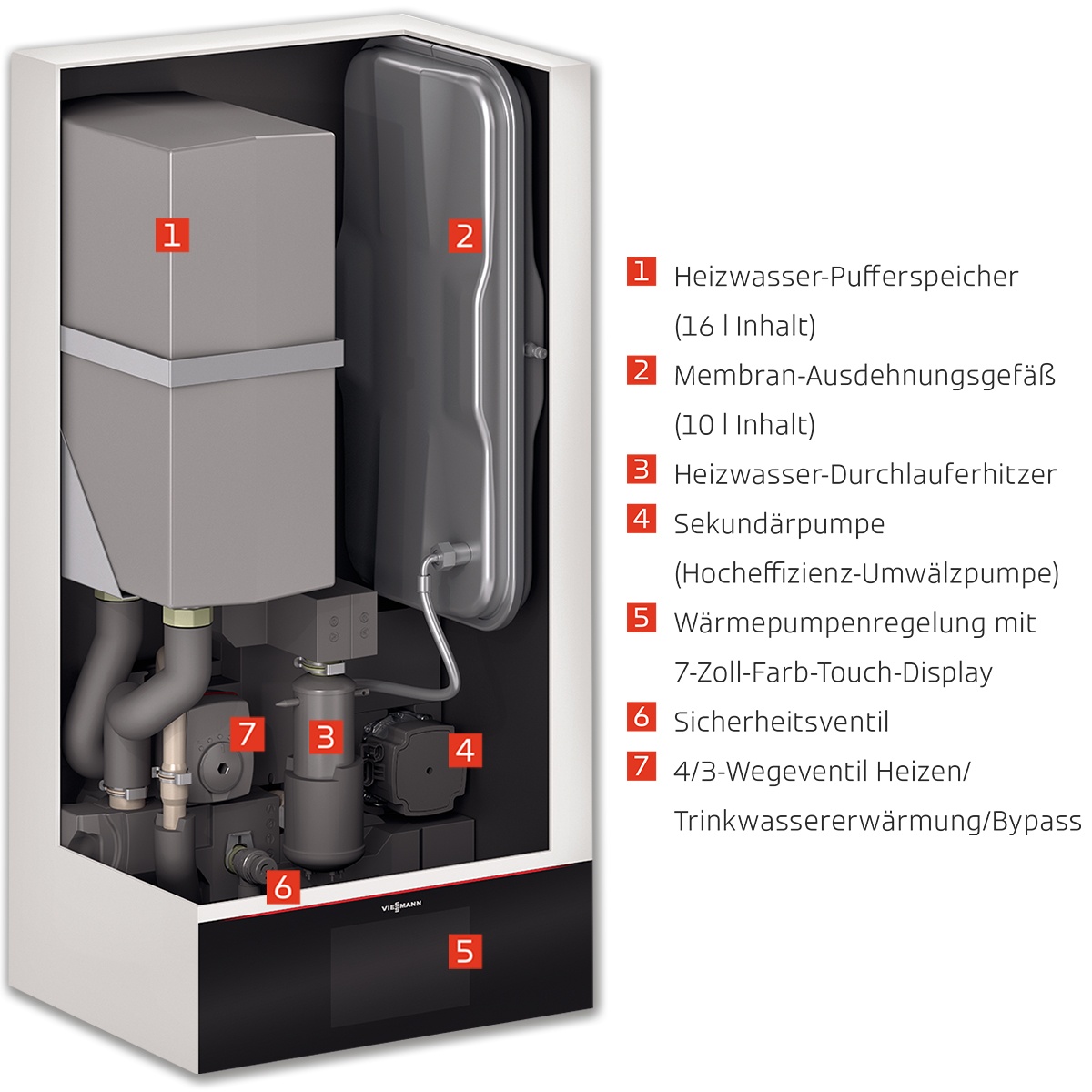 1

2

7

3

4

6

VIESSMANN

5

1 Heizwasser-Pufferspeicher (16 l Inhalt)

2 Membran-Ausdehnungsgefäß (10 l Inhalt)

3 Heizwasser-Durchlauferhitzer

4 Sekundärpumpe (Hocheffizienz-Umwälzpumpe)

5 Wärmepumpenregelung mit 7-Zoll-Farb-Touch-Display

6 Sicherheitsventil

7 4/3-Wegeventil Heizen/ Trinkwassererwärmung/Bypass