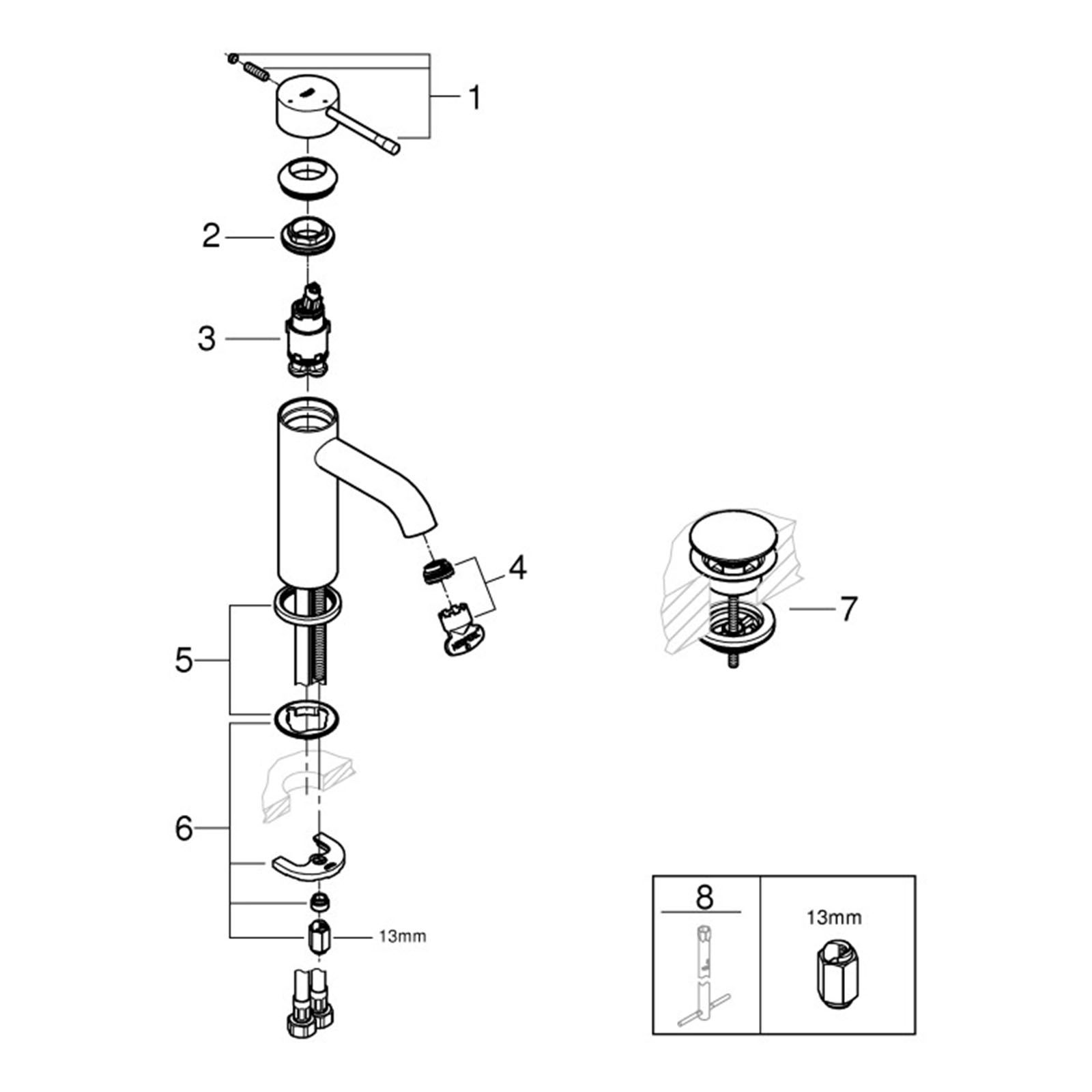 1
2
3
4
5
6
13mm
7
8
13mm