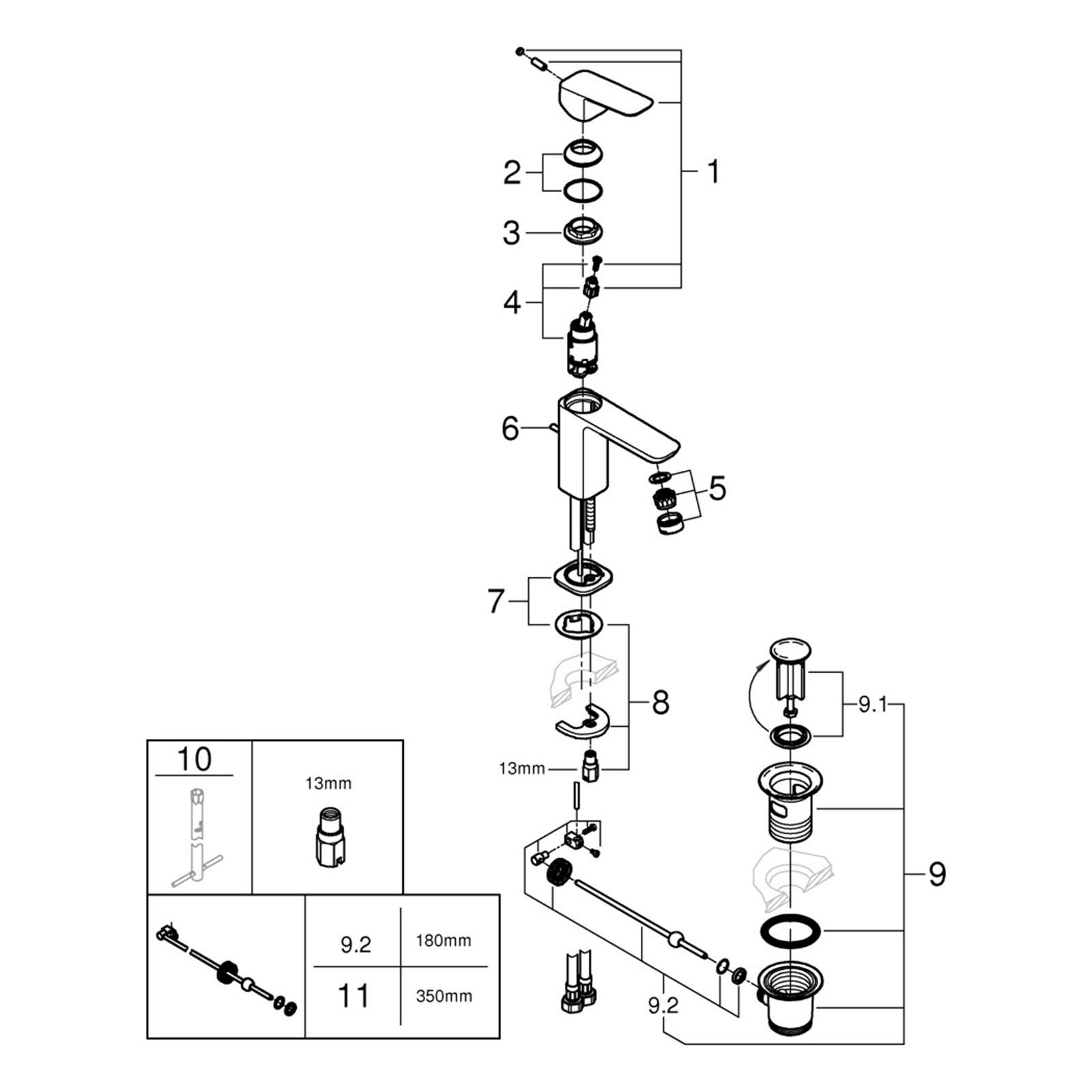 1
2
3
4
6
5
7
8
13mm
9.1
9
9.2
10
13mm
| 9.2 | 180mm |
|---|---|
| 11 | 350mm |