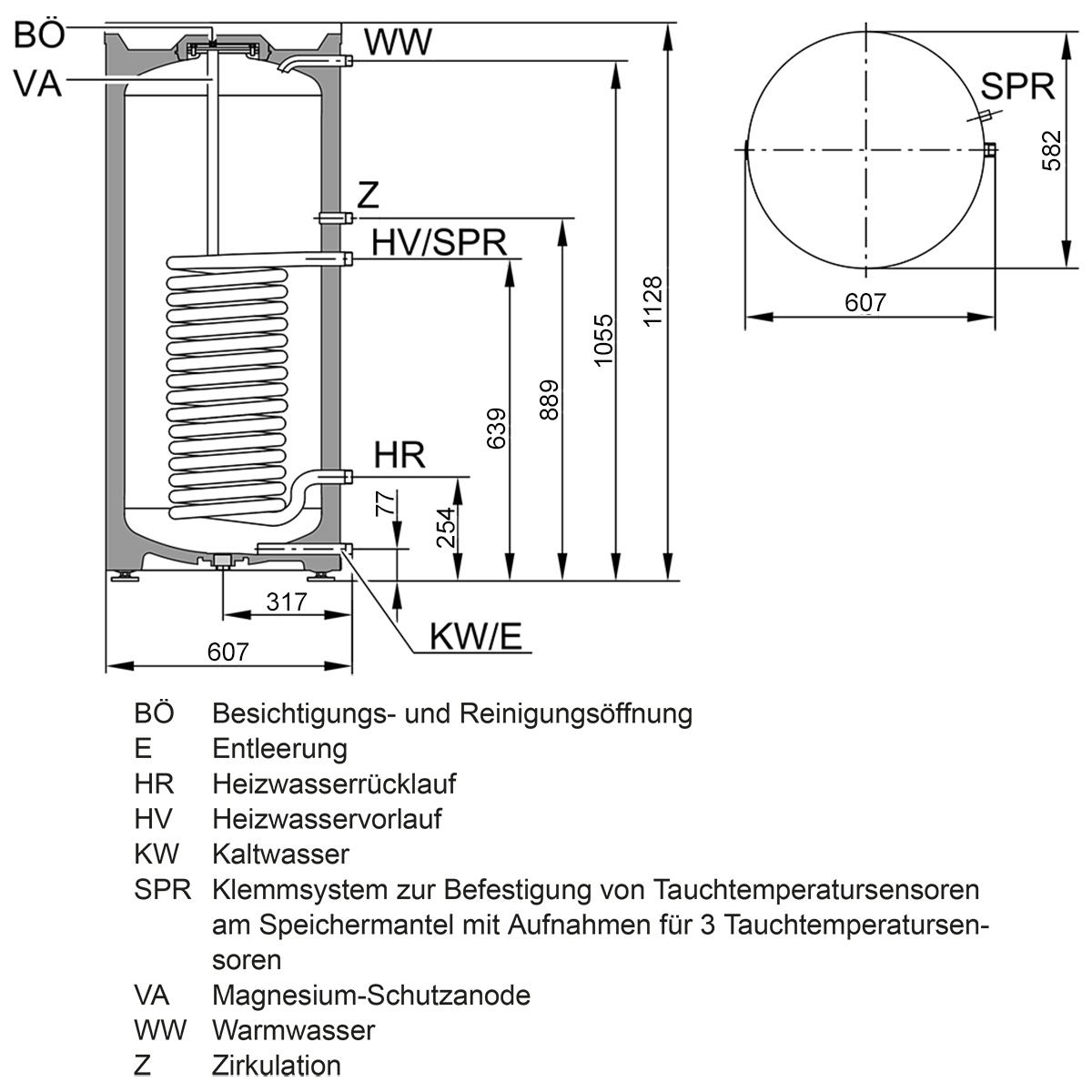 BÖ
VA
WW
Z
HV/SPR
HR
KW/E
77
254
639
889
1055
1128
317
607
SPR
582
607

BÖ Besichtigungs- und Reinigungsöffnung
E Entleerung
HR Heizwasserrücklauf
HV Heizwasservorlauf
KW Kaltwasser
SPR Klemmsystem zur Befestigung von Tauchtemperatursensoren am Speichermantel mit Aufnahmen für 3 Tauchtemperatursensoren
VA Magnesium-Schutzanode
WW Warmwasser
Z Zirkulation