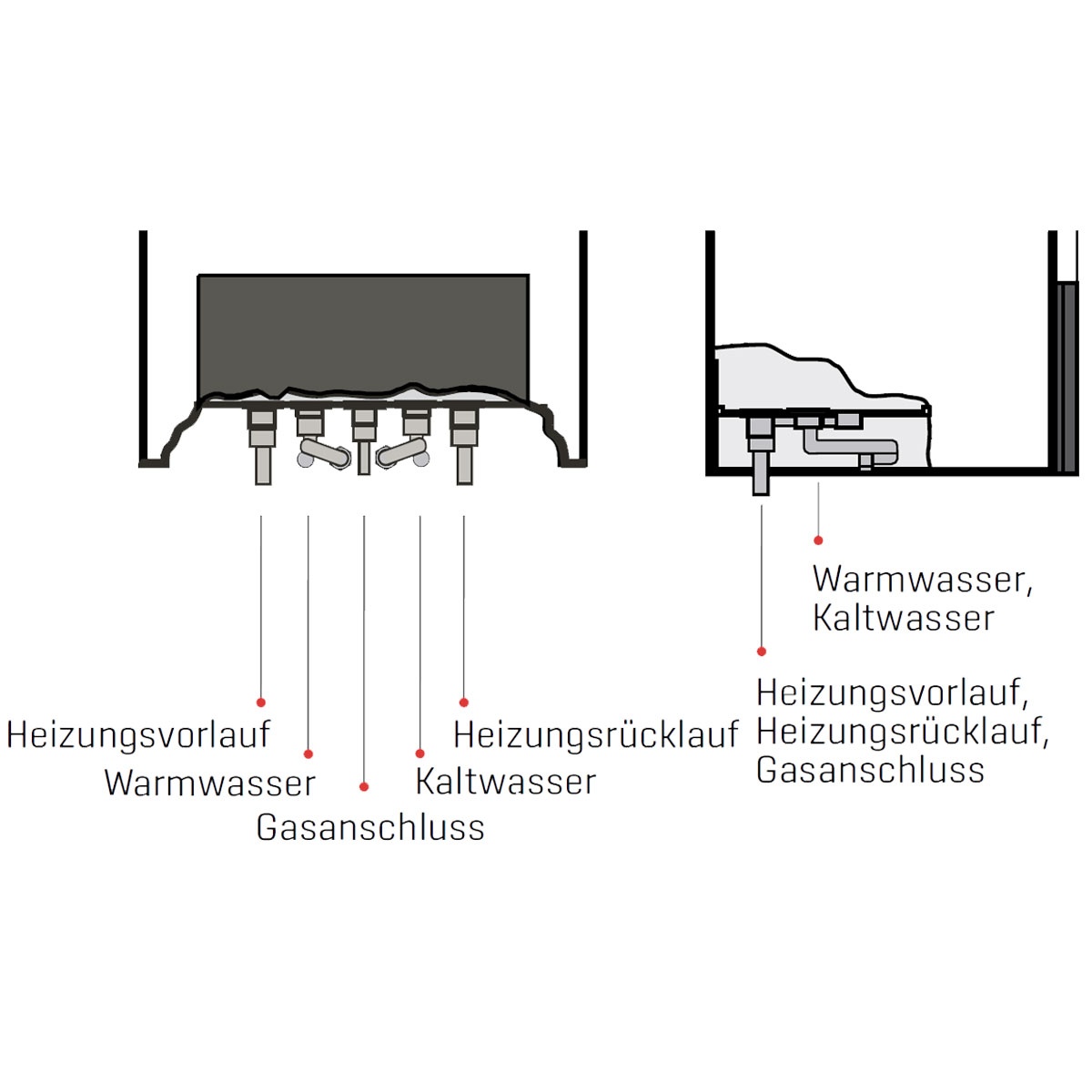 Heizungsvorlauf
Warmwasser
Gasanschluss
Kaltwasser
Heizungsrücklauf

Warmwasser,
Kaltwasser

Heizungsvorlauf,
Heizungsrücklauf,
Gasanschluss