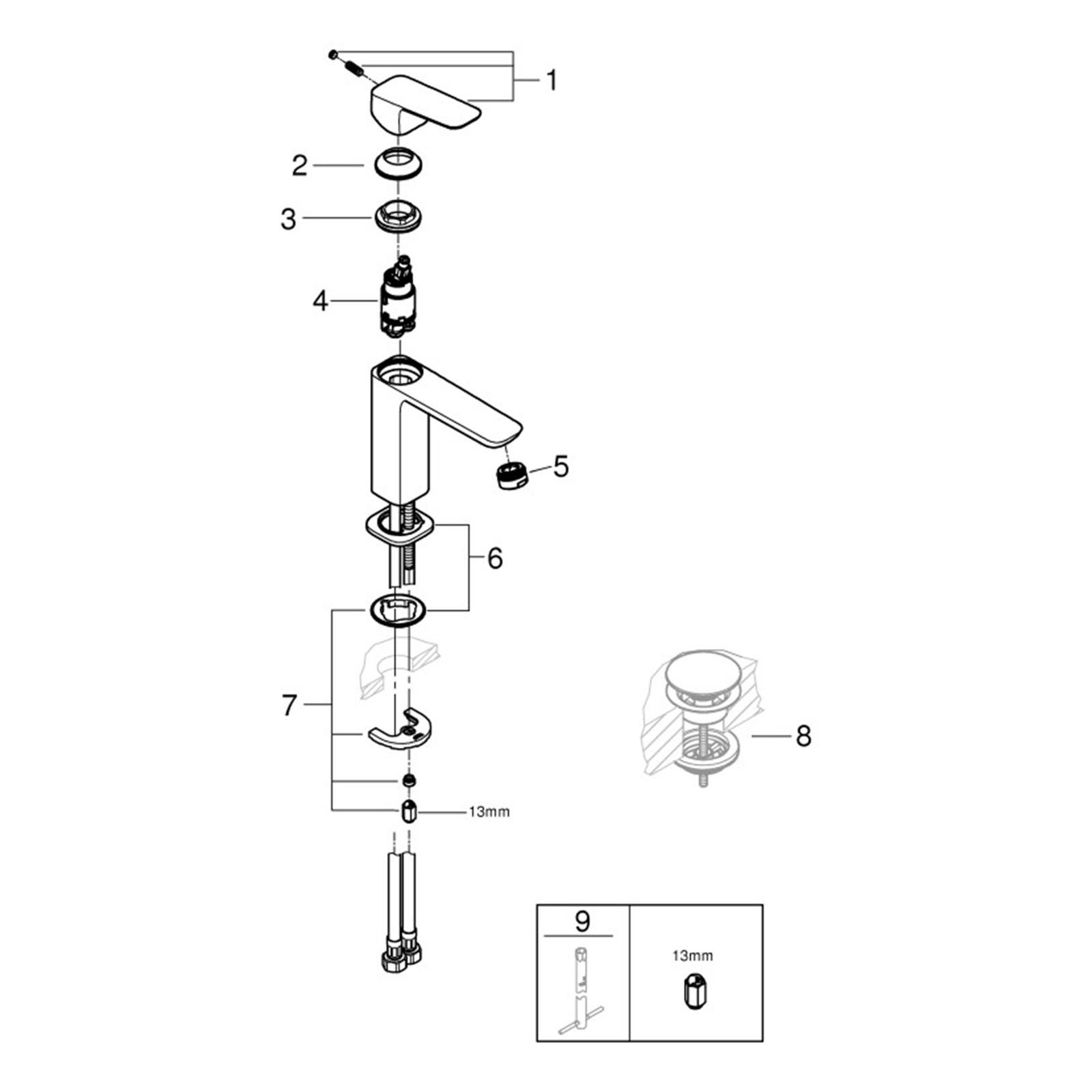 1
2
3
4
5
6
7
13mm
8
9
13mm