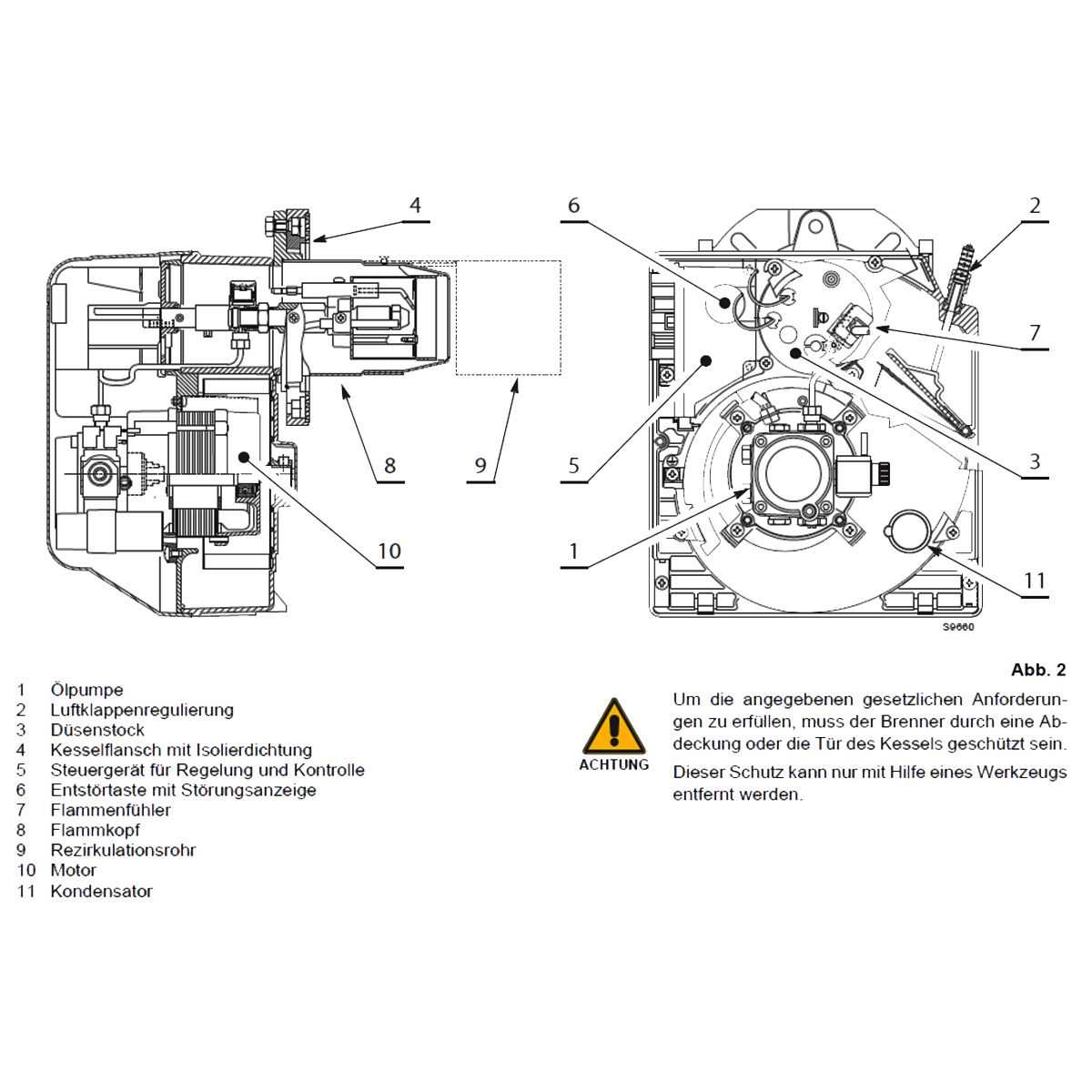 4

8

9

10

6

5

1

2

7

3

11

S9660

Abb. 2

1 Ölpumpe
2 Luftklappenregulierung
3 Düsenstock
4 Kesselflansch mit Isolierdichtung
5 Steuergerät für Regelung und Kontrolle
6 Entstörtaste mit Störungsanzeige
7 Flammenfühler
8 Flammkopf
9 Rezirkulationsrohr
10 Motor
11 Kondensator

ACHTUNG

Um die angegebenen gesetzlichen Anforderungen zu erfüllen, muss der Brenner durch eine Abdeckung oder die Tür des Kessels geschützt sein.

Dieser Schutz kann nur mit Hilfe eines Werkzeugs entfernt werden.