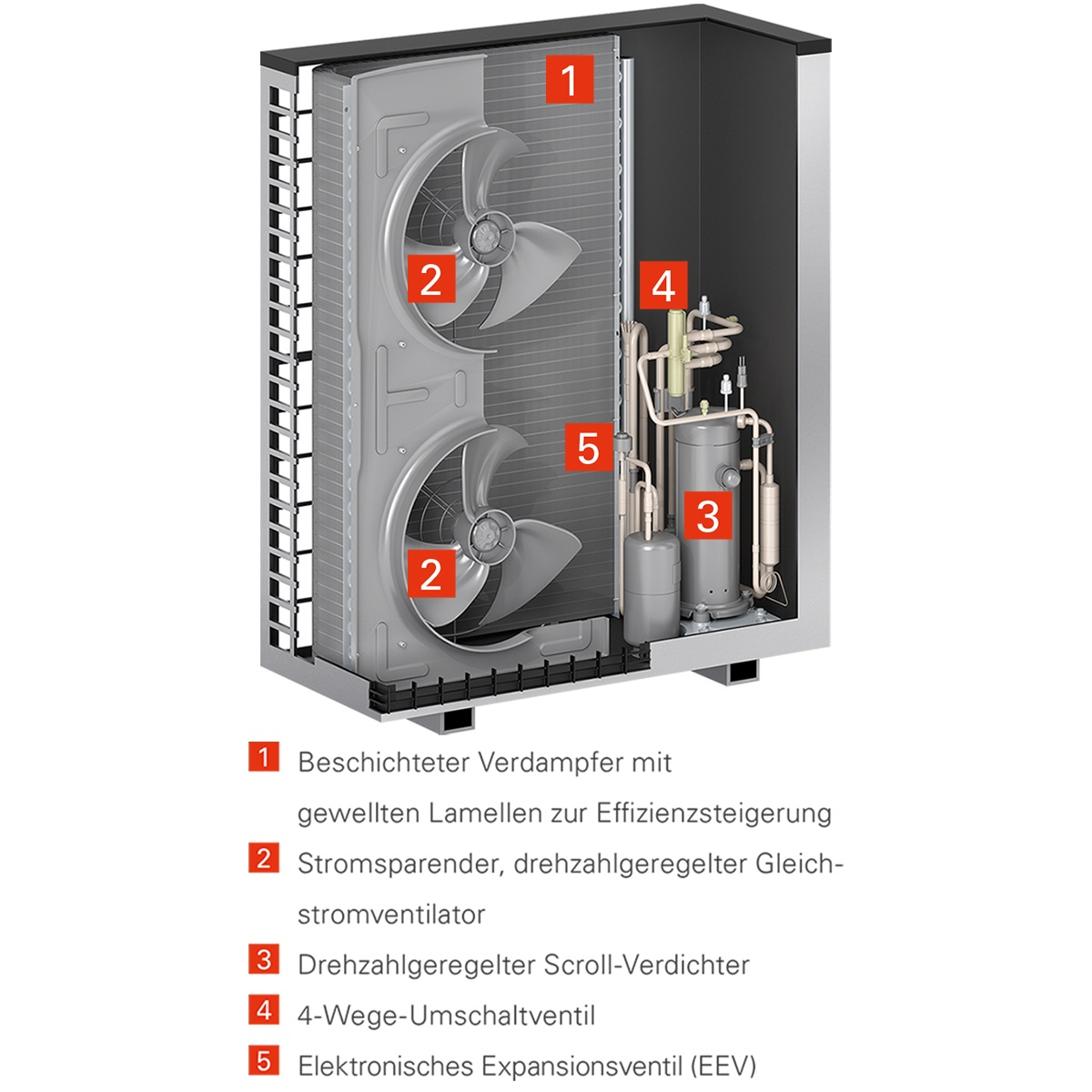 1

2

4

5

3

2

1 Beschichteter Verdampfer mit gewellten Lamellen zur Effizienzsteigerung

2 Stromsparender, drehzahlgeregelter Gleichstromventilator

3 Drehzahlgeregelter Scroll-Verdichter

4 4-Wege-Umschaltventil

5 Elektronisches Expansionsventil (EEV)