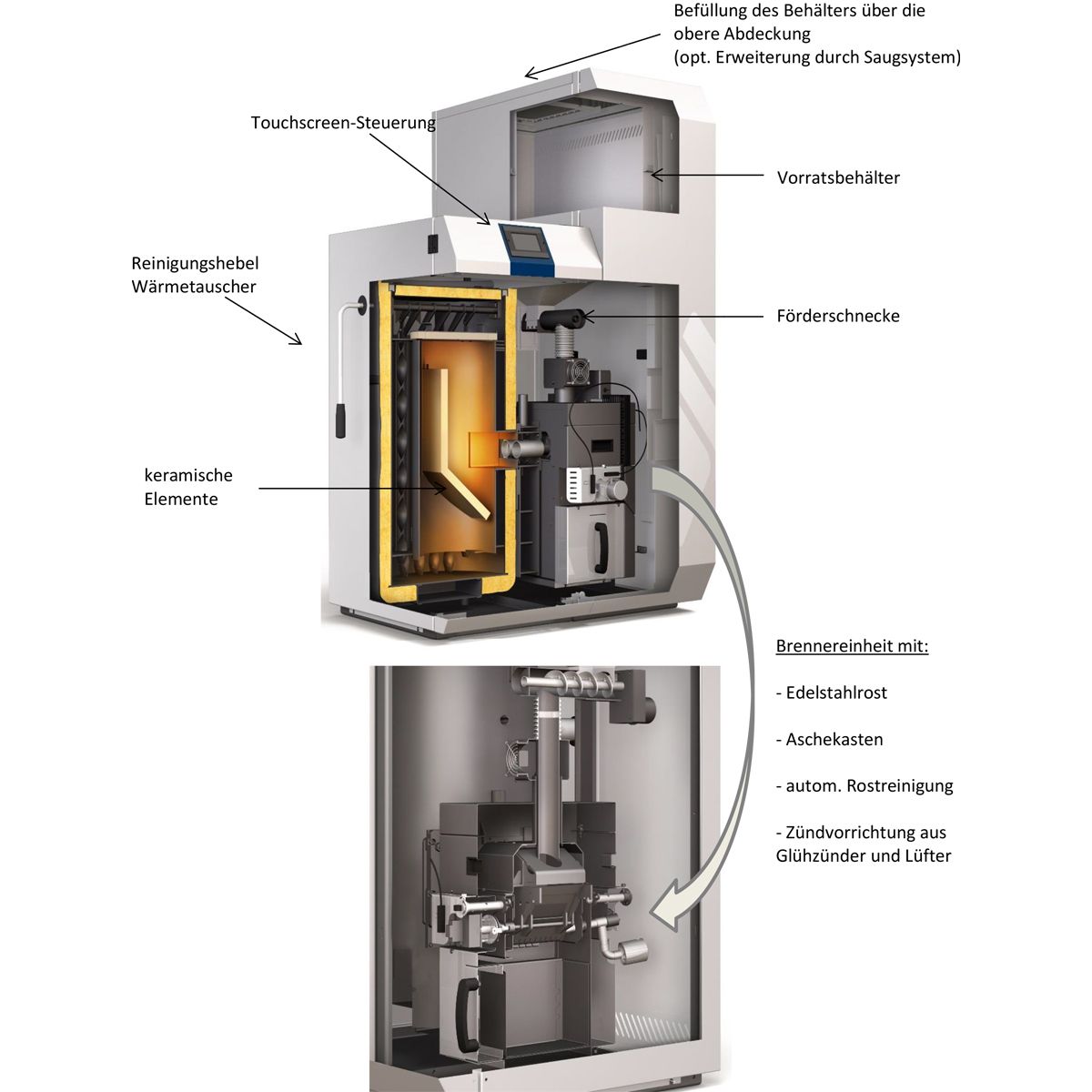 Befüllung des Behälters über die obere Abdeckung (opt. Erweiterung durch Saugsystem)

Touchscreen-Steuerung

Vorratsbehälter

Reinigungshebel Wärmetauscher

Förderschnecke

keramische Elemente

Brennereinheit mit:

- Edelstahlrost

- Aschekasten

- autom. Rostreinigung

- Zündvorrichtung aus Glühzünder und Lüfter