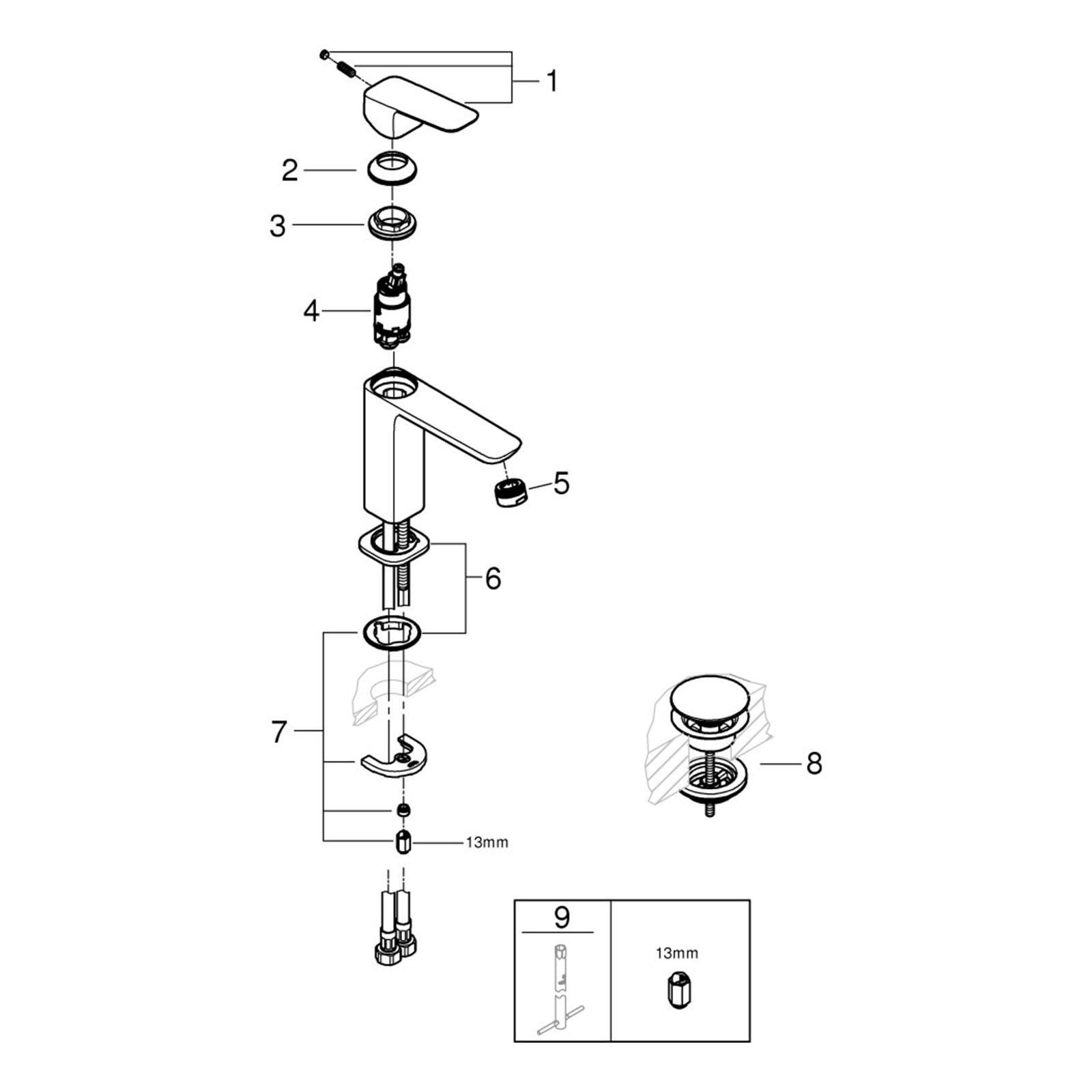 1
2
3
4
5
6
7
13mm
8
9
13mm