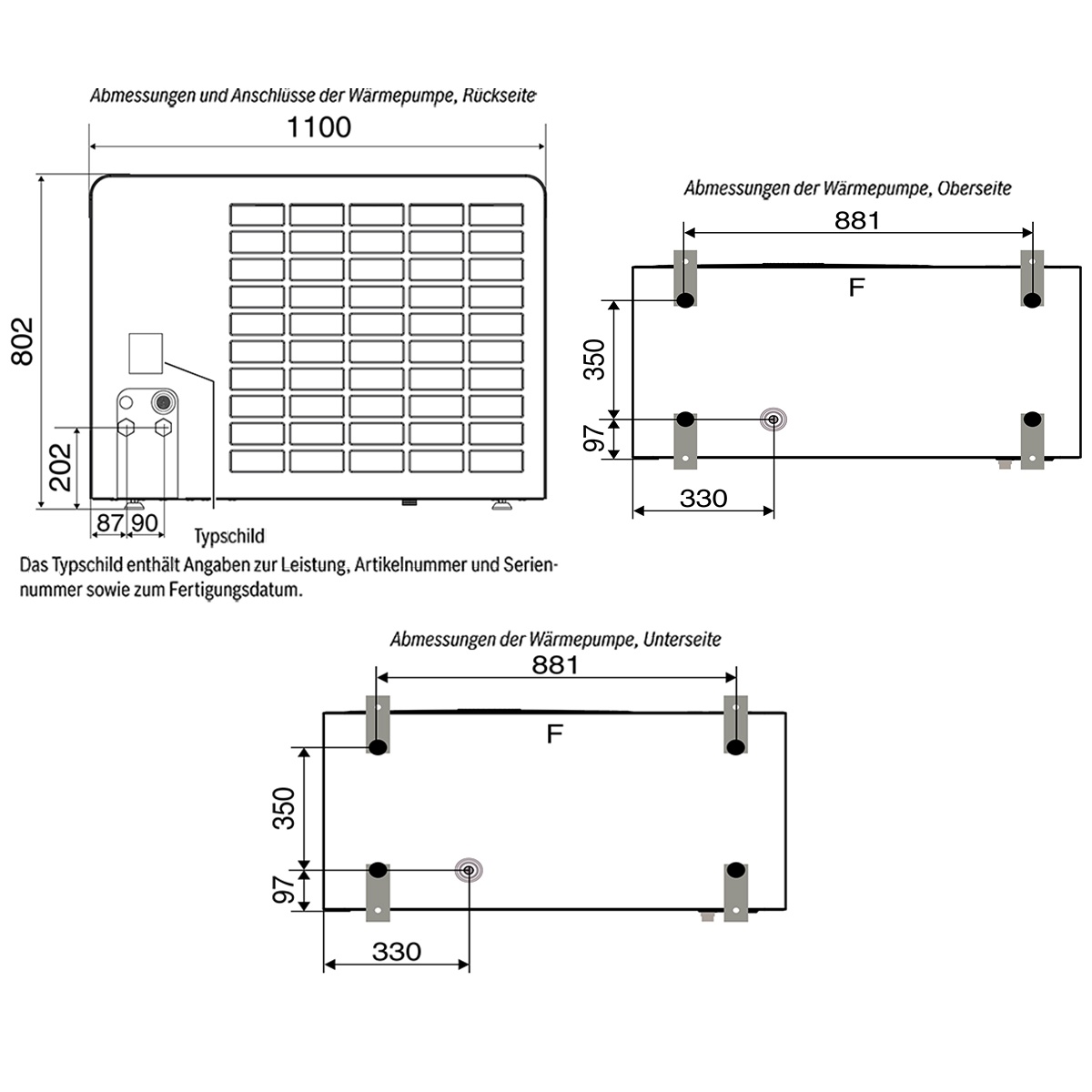 Abmessungen und Anschlüsse der Wärmepumpe, Rückseite

1100

802

202

87 90

Typschild

Das Typschild enthält Angaben zur Leistung, Artikelnummer und Seriennummer sowie zum Fertigungsdatum.

Abmessungen der Wärmepumpe, Oberseite

881

F

350

97

330

Abmessungen der Wärmepumpe, Unterseite

881

F

350

97

330