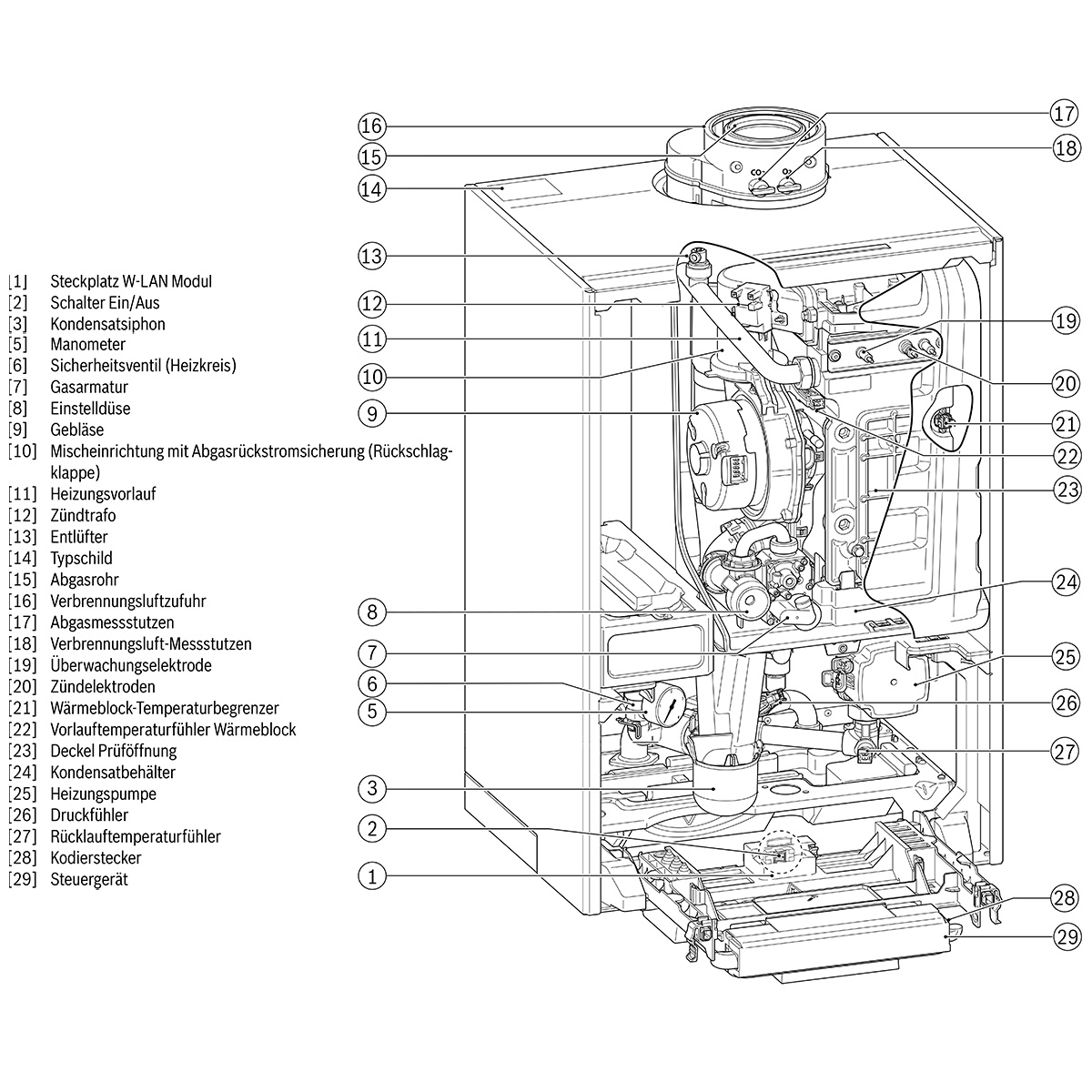 [1] Steckplatz W-LAN Modul
[2] Schalter Ein/Aus
[3] Kondensatsiphon
[5] Manometer
[6] Sicherheitsventil (Heizkreis)
[7] Gasarmatur
[8] Einstelldüse
[9] Gebläse
[10] Mischeinrichtung mit Abgasrückstromsicherung (Rückschlagklappe)
[11] Heizungsvorlauf
[12] Zündtrafo
[13] Entlüfter
[14] Typschild
[15] Abgasrohr
[16] Verbrennungsluftzufuhr
[17] Abgasmessstutzen
[18] Verbrennungsluft-Messstutzen
[19] Überwachungselektrode
[20] Zündelektroden
[21] Wärmeblock-Temperaturbegrenzer
[22] Vorlauftemperaturfühler Wärmeblock
[23] Deckel Prüföffnung
[24] Kondensatbehälter
[25] Heizungspumpe
[26] Druckfühler
[27] Rücklauftemperaturfühler
[28] Kodierstecker
[29] Steuergerät

16
15
14
13
12
11
10
9
8
7
6
5
3
2
1
17
18
CO
$O_2$
19
20
21
22
23
24
25
26
27
28
29