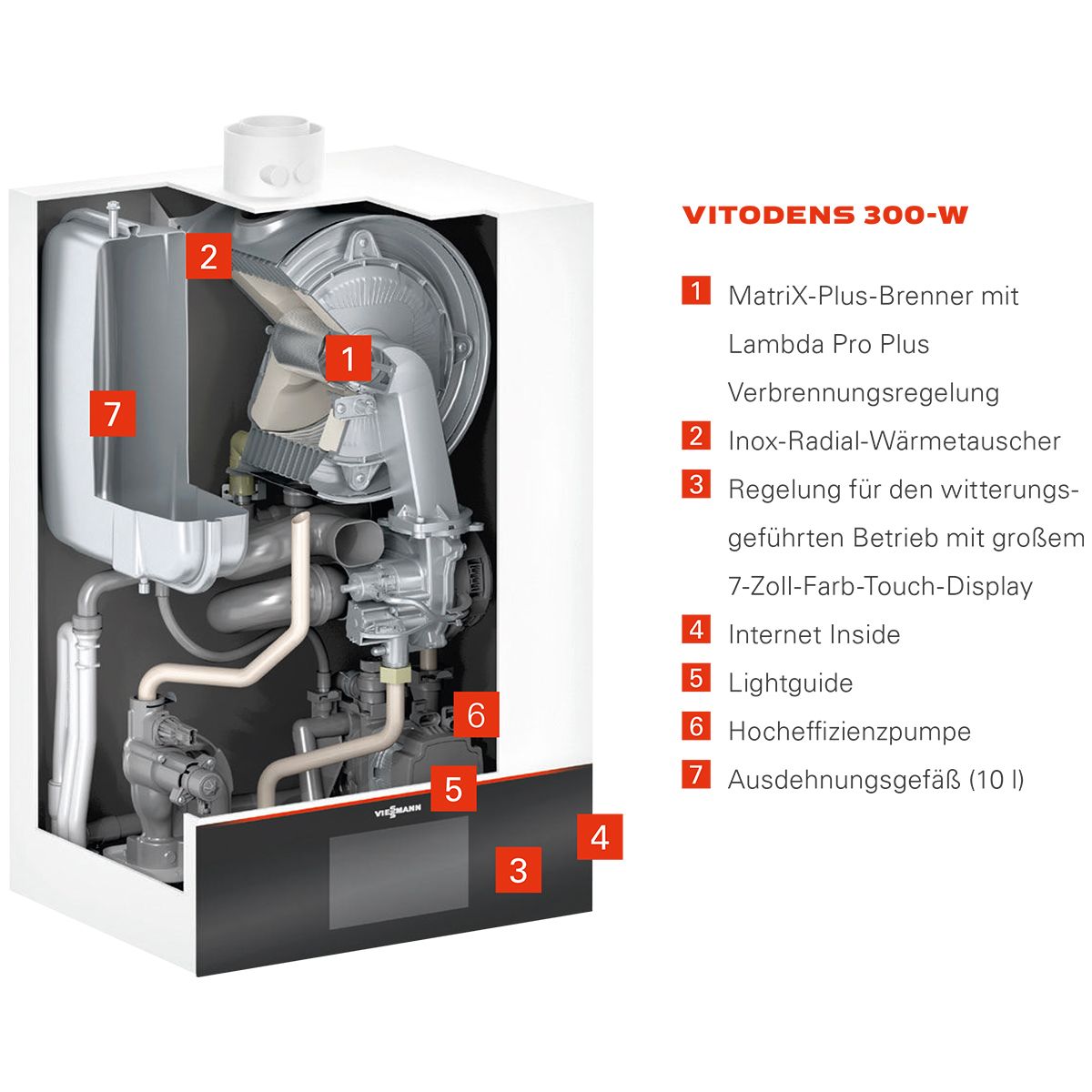 2

1

7

6

5

VIESMANN

4

3

VITODENS 300-W

1 MatriX-Plus-Brenner mit Lambda Pro Plus Verbrennungsregelung

2 Inox-Radial-Wärmetauscher

3 Regelung für den witterungsgeführten Betrieb mit großem 7-Zoll-Farb-Touch-Display

4 Internet Inside

5 Lightguide

6 Hocheffizienzpumpe

7 Ausdehnungsgefäß (10 l)