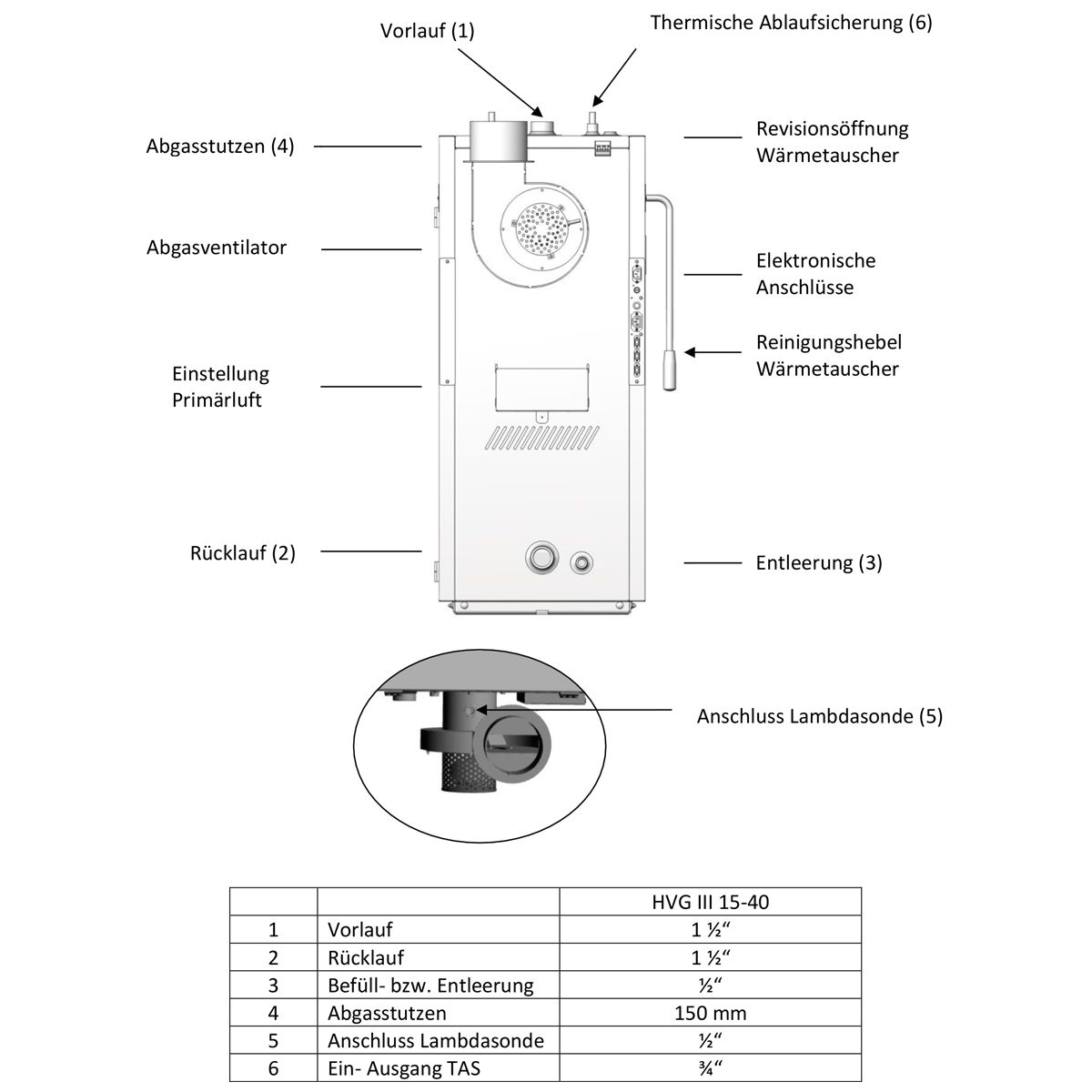 Vorlauf (1)

Thermische Ablaufsicherung (6)

Abgasstutzen (4)

Revisionsöffnung Wärmetauscher

Abgasventilator

Elektronische Anschlüsse

Reinigungshebel Wärmetauscher

Einstellung Primärluft

Rücklauf (2)

Entleerung (3)

Anschluss Lambdasonde (5)

| | | HVG III 15-40 |
|---|---|---|
| 1 | Vorlauf | 1 ½“ |
| 2 | Rücklauf | 1 ½“ |
| 3 | Befüll- bzw. Entleerung | ½“ |
| 4 | Abgasstutzen | 150 mm |
| 5 | Anschluss Lambdasonde | ½“ |
| 6 | Ein- Ausgang TAS | ¾“ |