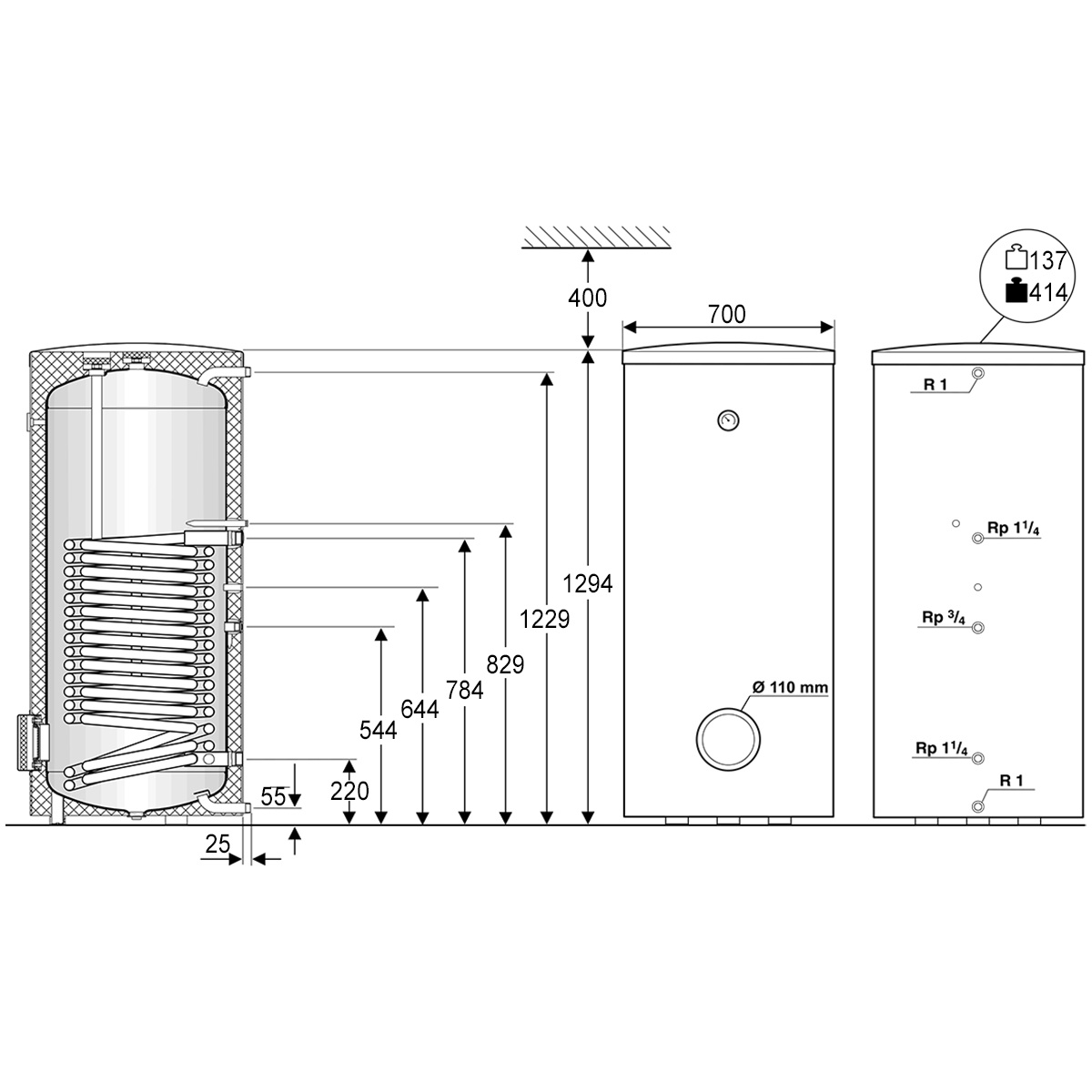 400

700

137
414

R 1

1294

1229

829

784

644

544

220

55

25

Rp $1^1/_4$

Rp $^3/_4$

Ø 110 mm

Rp $1^1/_4$

R 1