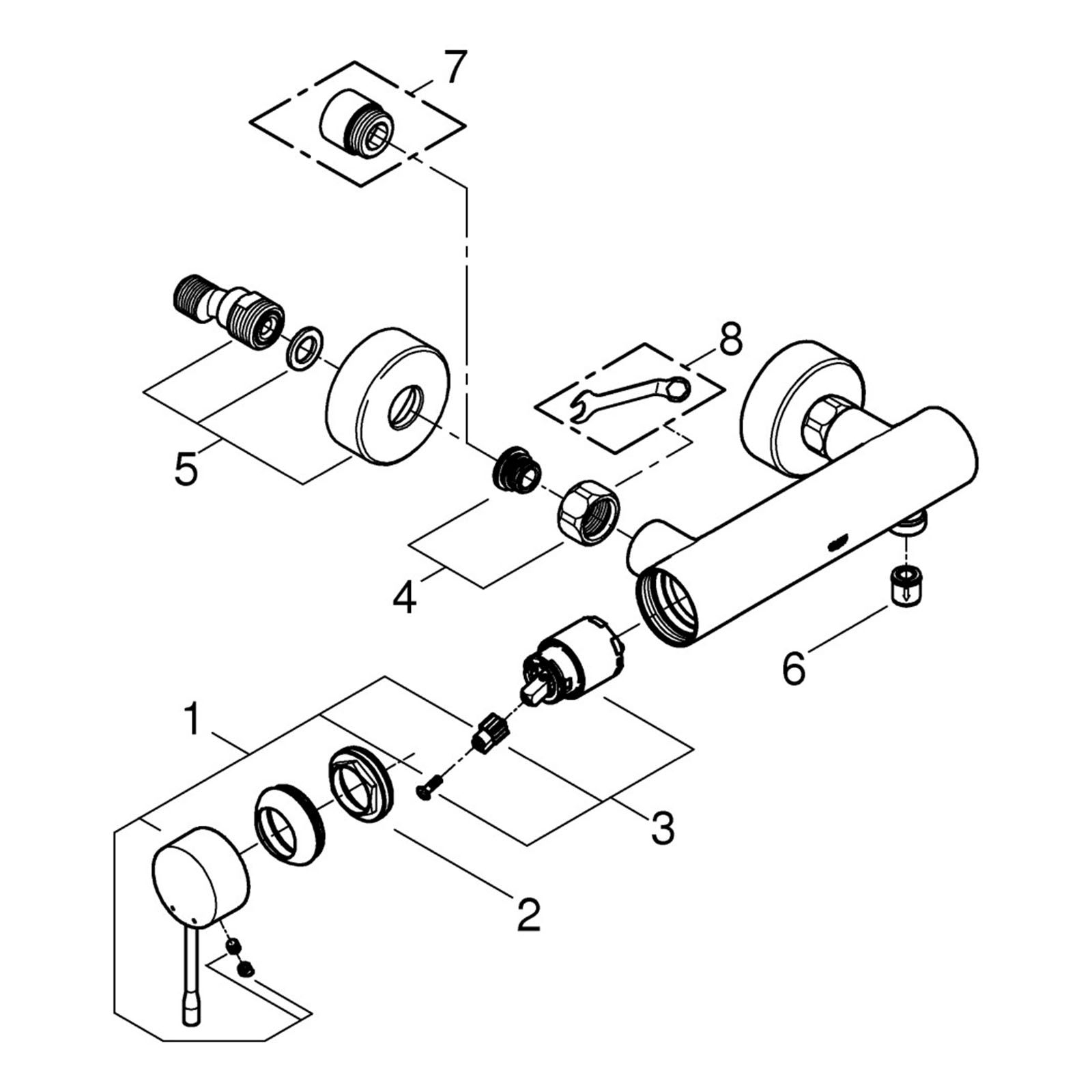 7

8

5

4

6

1

3

2