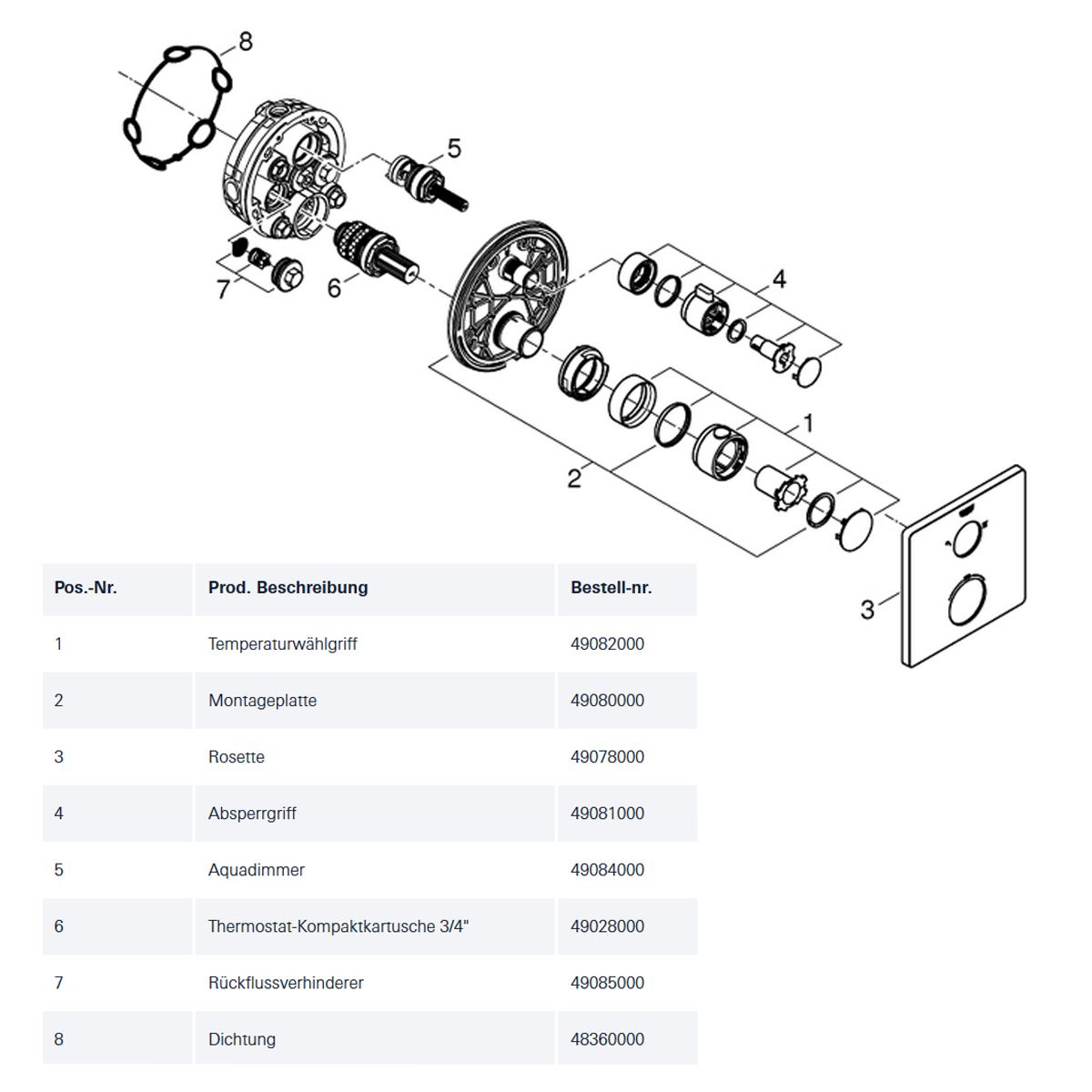 8
5
7
6
4
1
2
3

| Pos.-Nr. | Prod. Beschreibung | Bestell-nr. |
|---|---|---|
| 1 | Temperaturwählgriff | 49082000 |
| 2 | Montageplatte | 49080000 |
| 3 | Rosette | 49078000 |
| 4 | Absperrgriff | 49081000 |
| 5 | Aquadimmer | 49084000 |
| 6 | Thermostat-Kompaktkartusche 3/4" | 49028000 |
| 7 | Rückflussverhinderer | 49085000 |
| 8 | Dichtung | 48360000 |