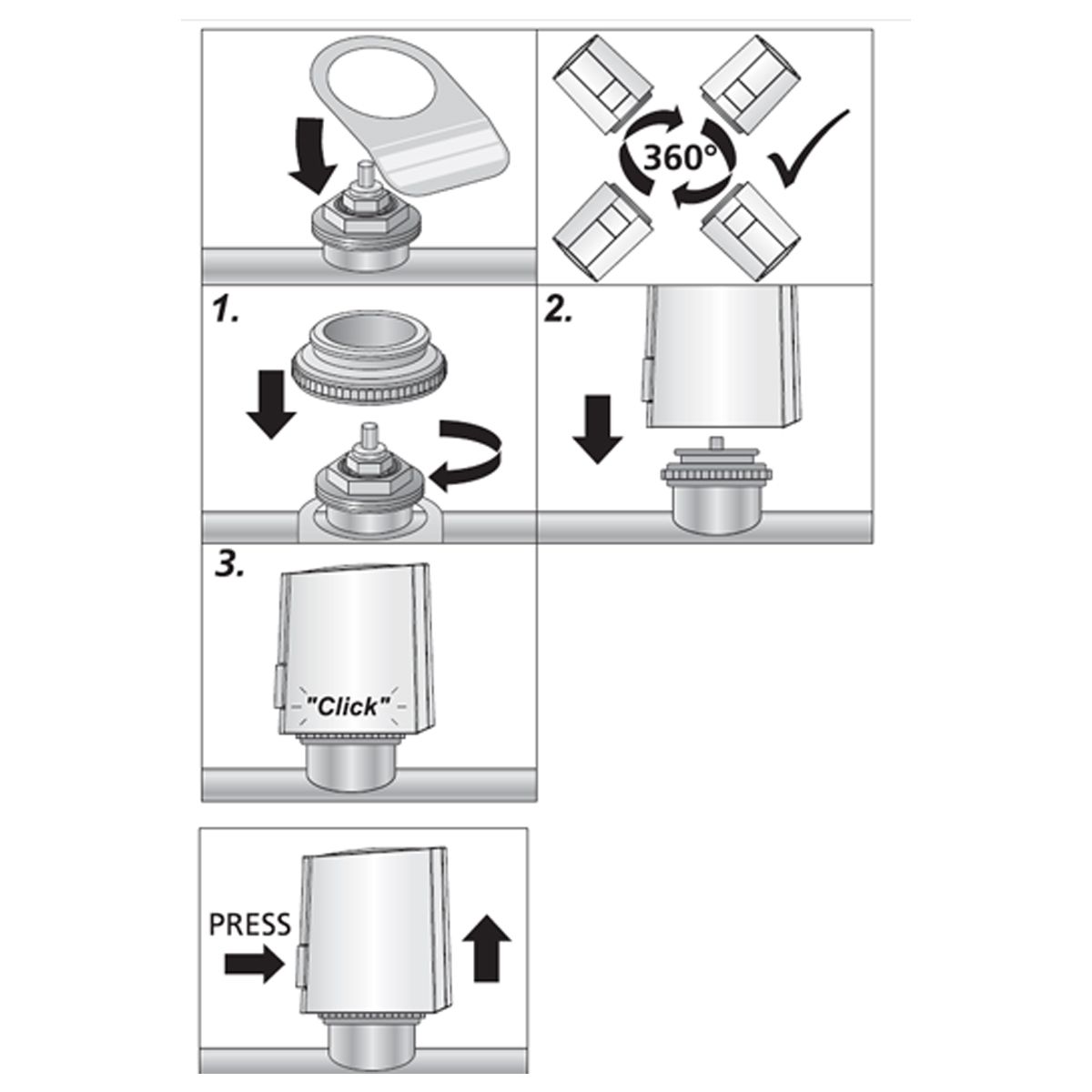 360°

1.

2.

3.

"Click"

PRESS