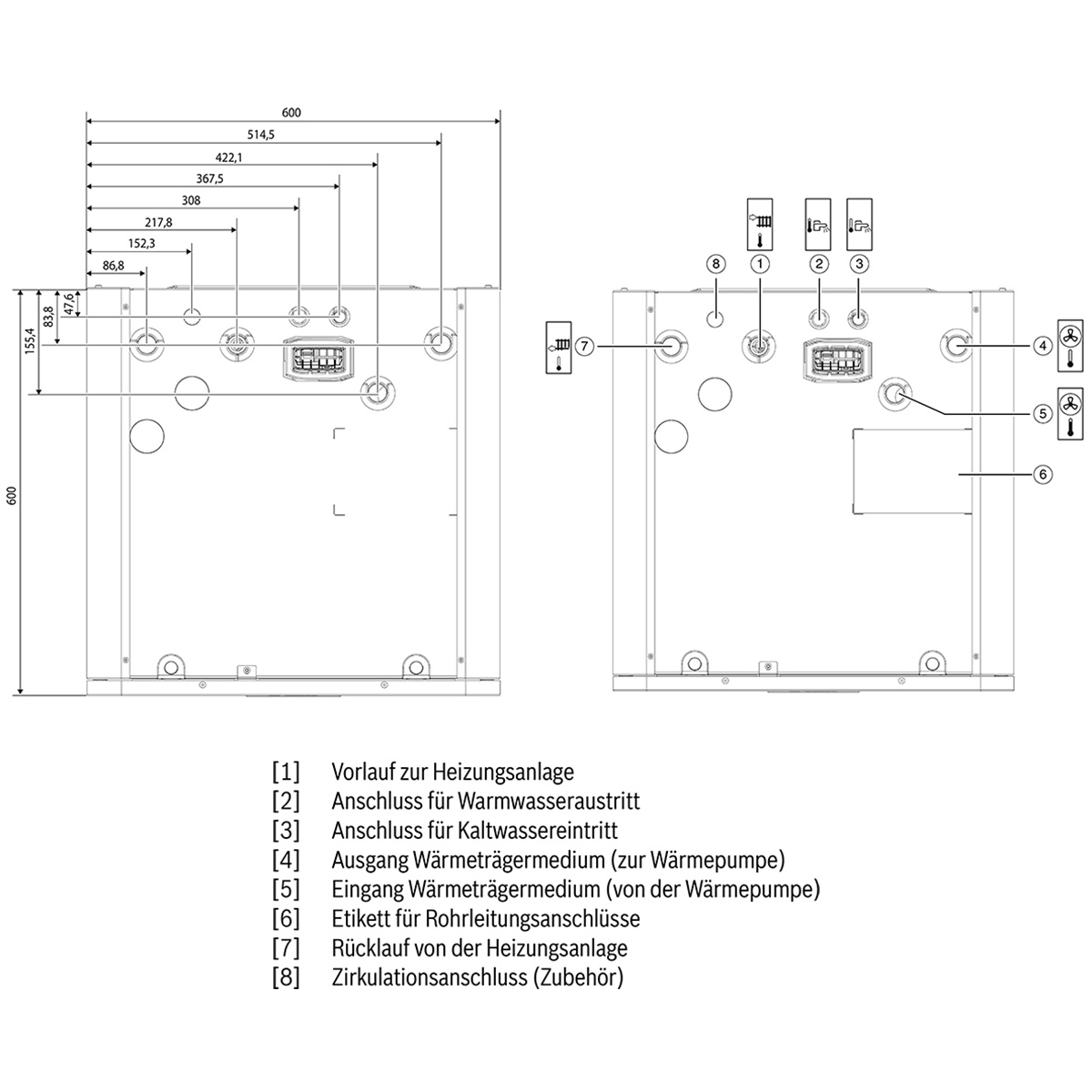 600
514,5
422,1
367,5
308
217,8
152,3
86,8
47,6
83,8
155,4
600

8
1
2
3
7
4
5
6

[1] Vorlauf zur Heizungsanlage
[2] Anschluss für Warmwasseraustritt
[3] Anschluss für Kaltwassereintritt
[4] Ausgang Wärmeträgermedium (zur Wärmepumpe)
[5] Eingang Wärmeträgermedium (von der Wärmepumpe)
[6] Etikett für Rohrleitungsanschlüsse
[7] Rücklauf von der Heizungsanlage
[8] Zirkulationsanschluss (Zubehör)