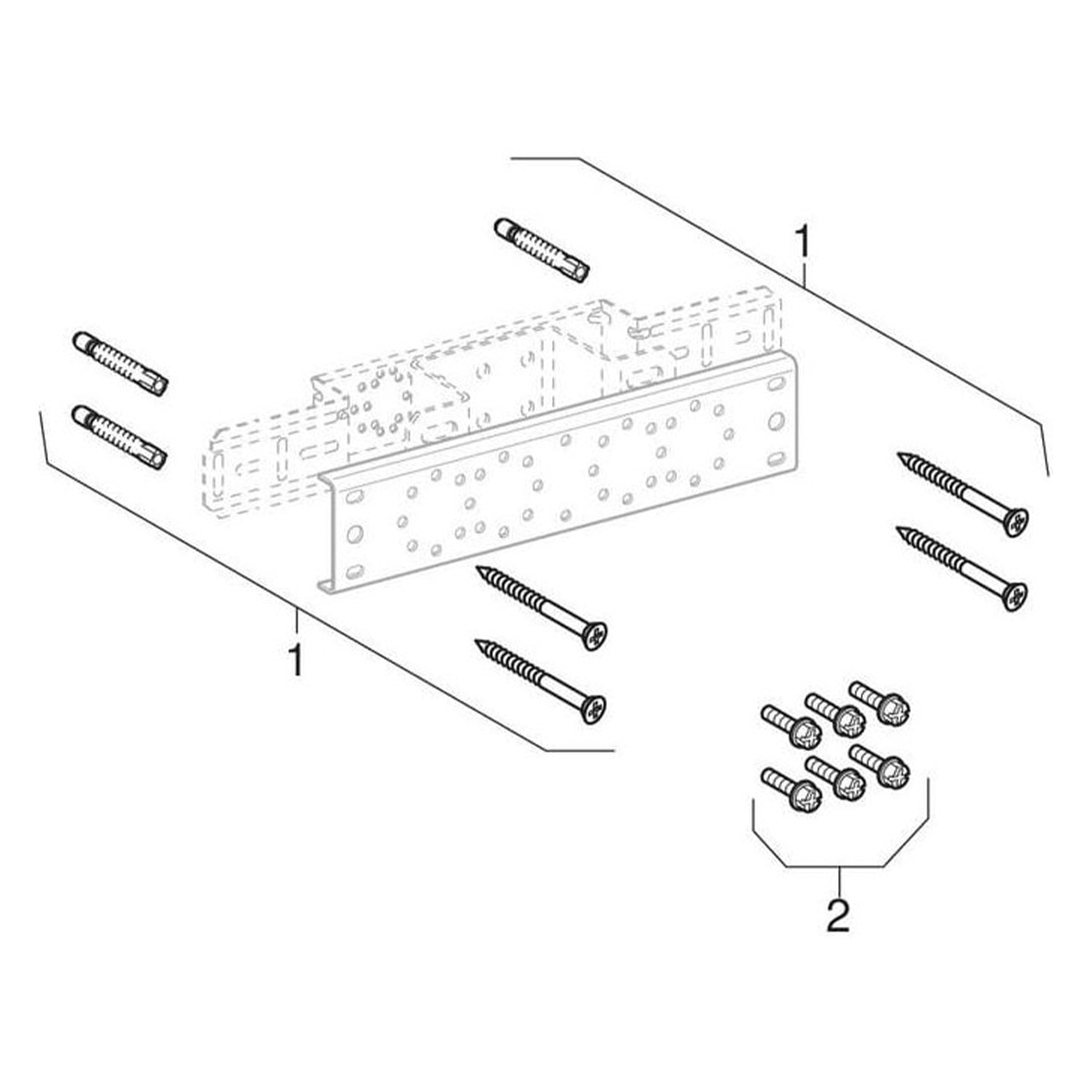 1
1
2