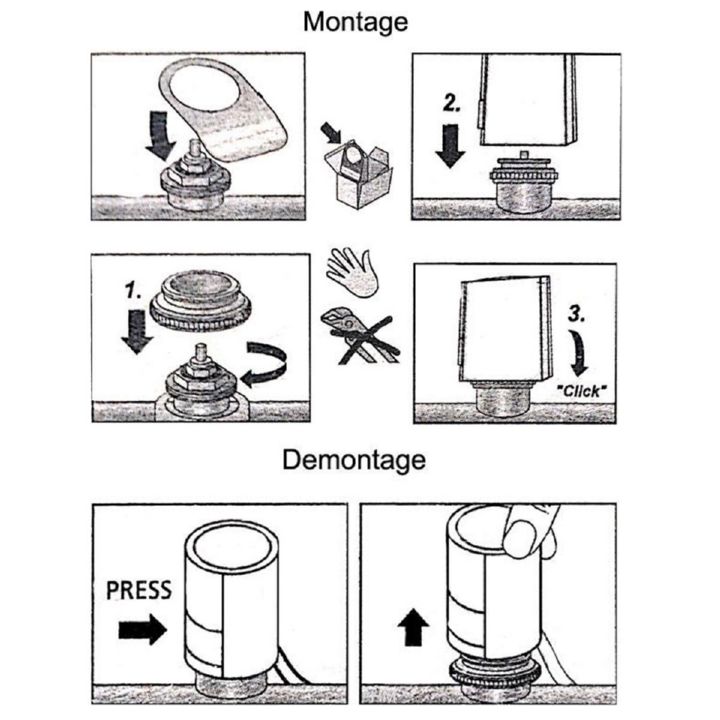 Montage

2.

1.

3.

"Click"

Demontage

PRESS