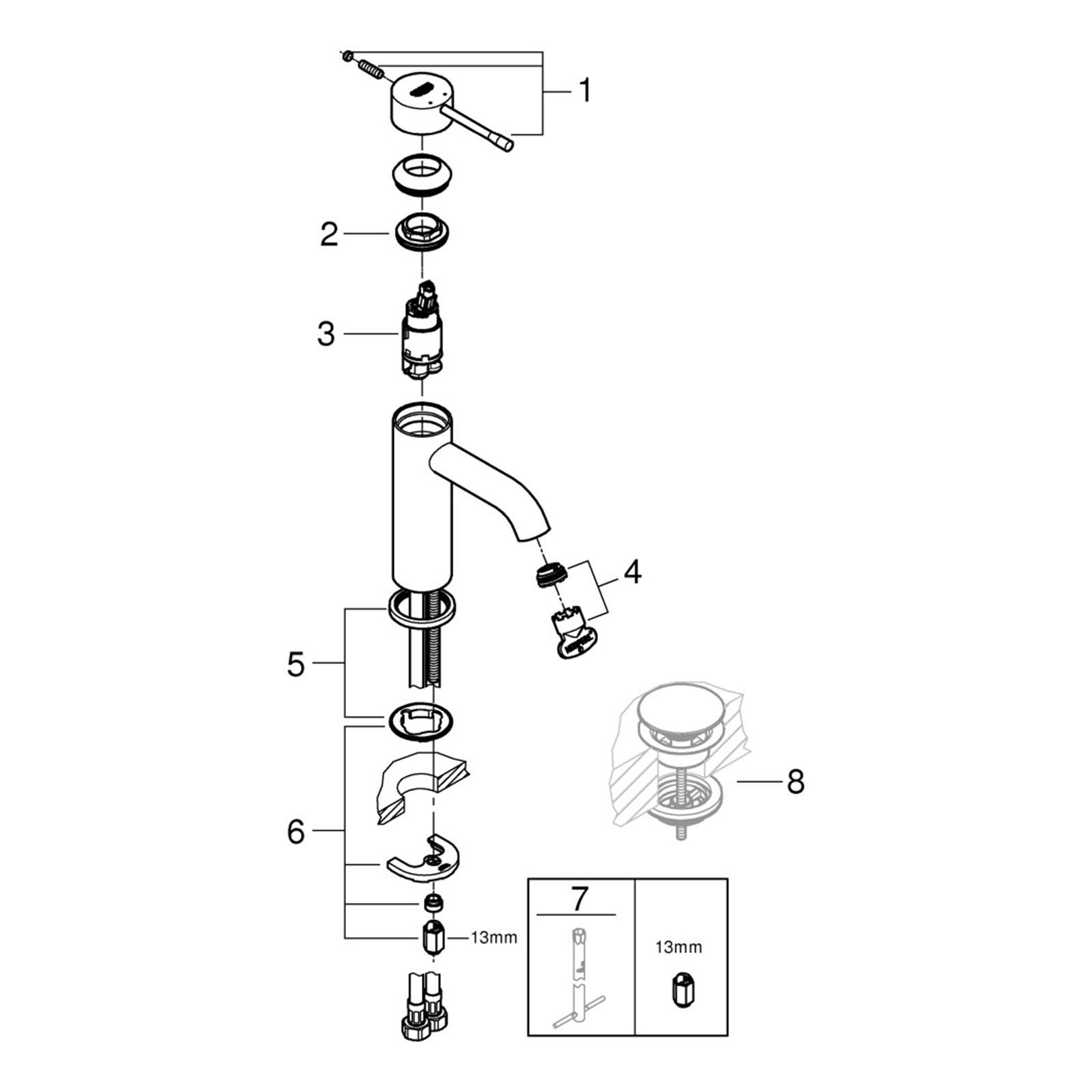 1
2
3
4
5
8
6
13mm
7
13mm