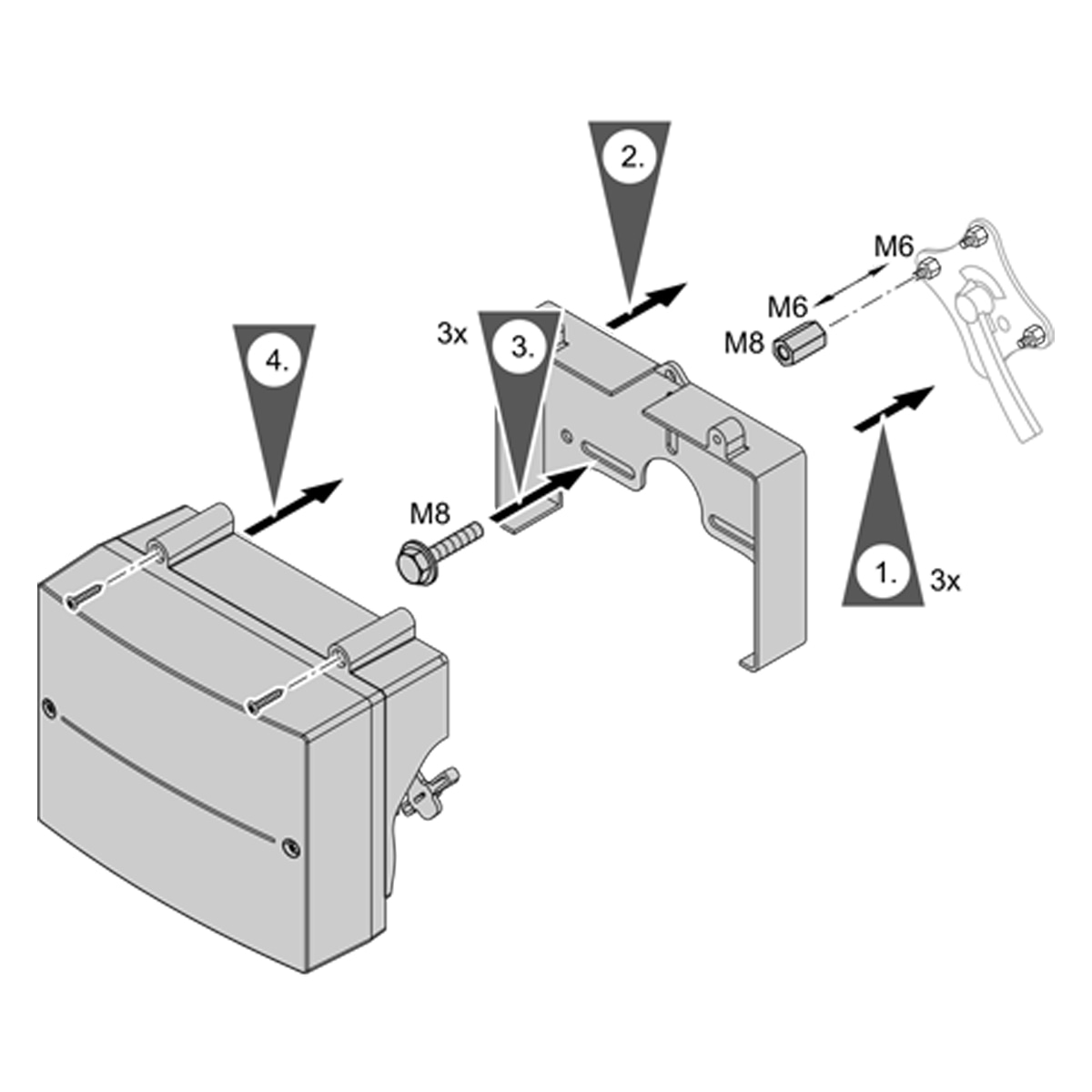 2.

M6

M6

M8

3x

3.

4.

M8

1.

3x