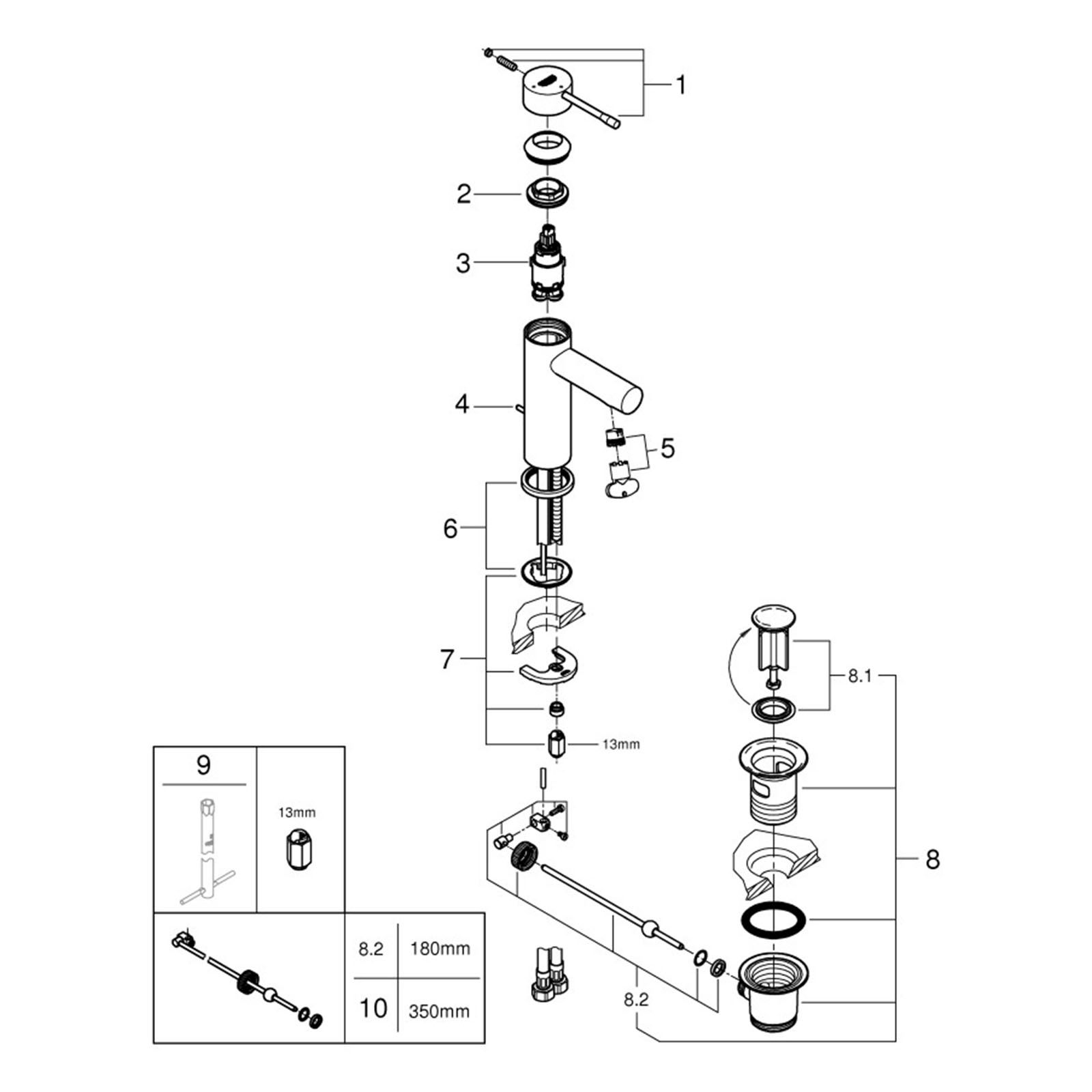 1

2

3

4

5

6

7

13mm

8.1

8

8.2

9

13mm

| 8.2 | 180mm |
|---|---|
| 10 | 350mm |