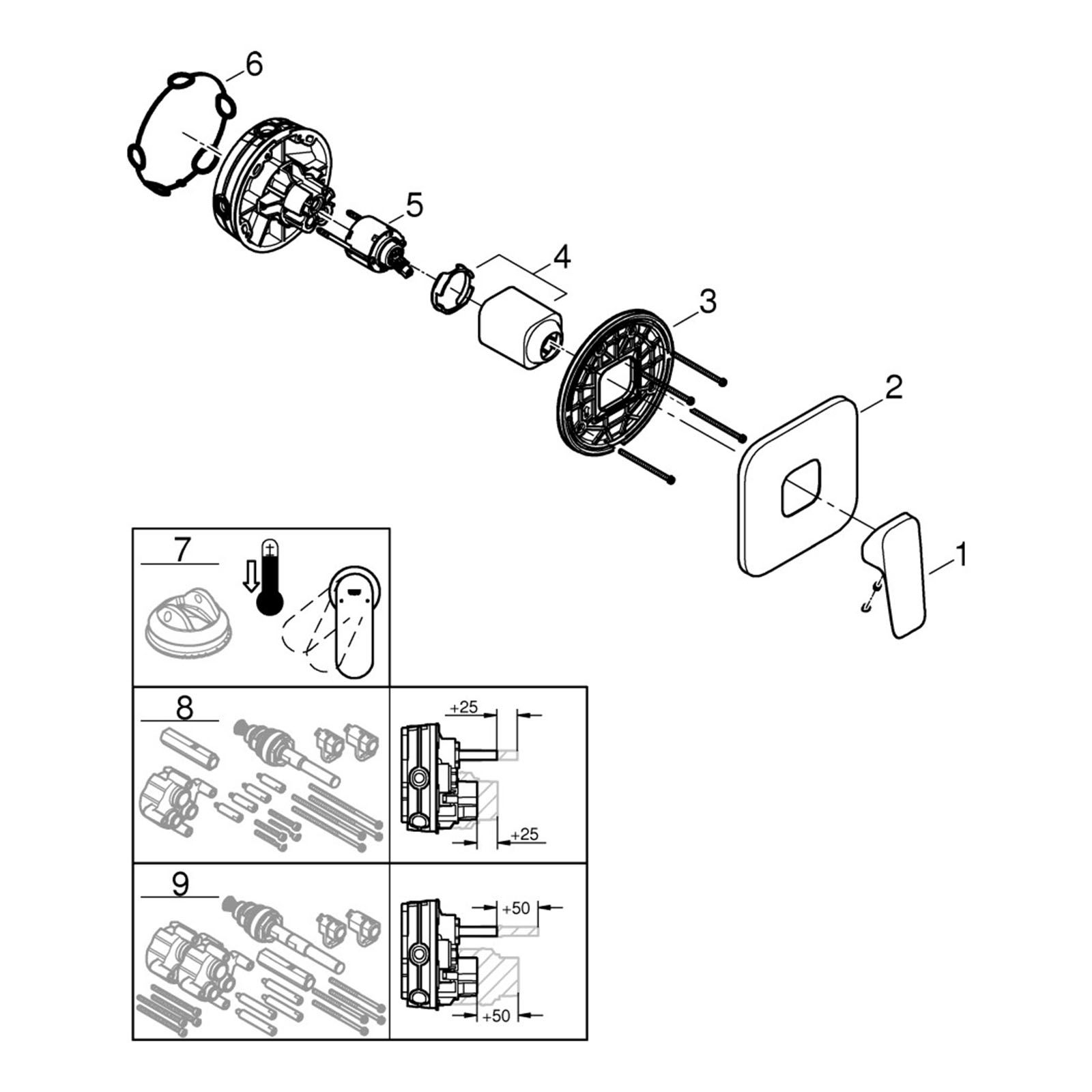 6

5

4

3

2

1

7

8

+25

+25

9

+50

+50